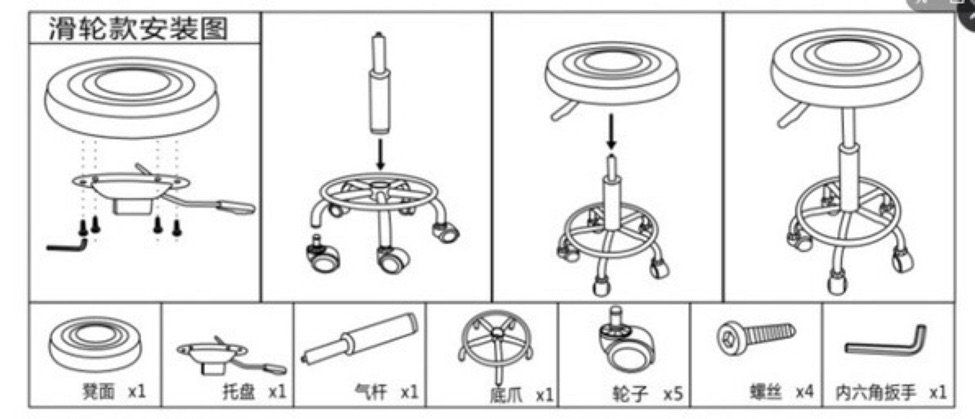 滑轮款安装图

凳面 x1

托盘 x1

气杆 x1

底爪 x1

轮子 x5

螺丝 x4

内六角扳手 x1