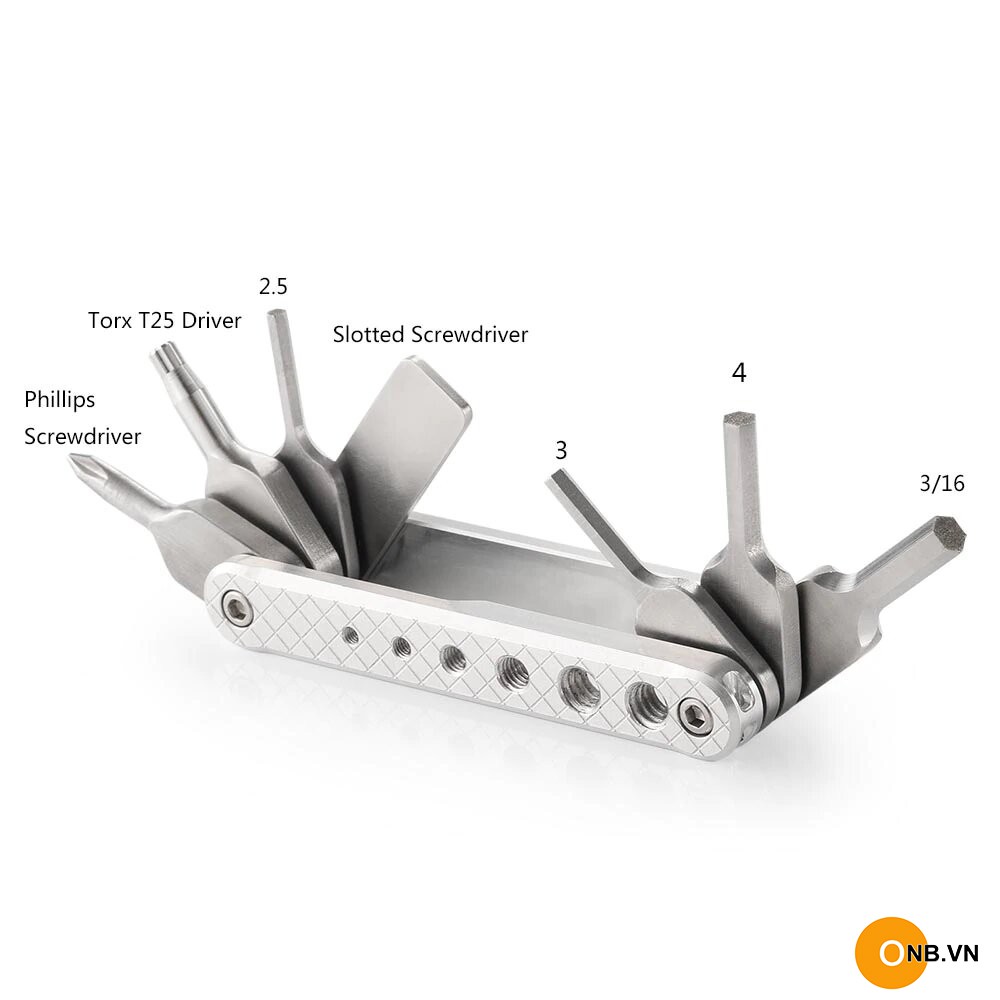 2.5
Torx T25 Driver
Slotted Screwdriver
Phillips
Screwdriver
4
3
3/16
ONB.VN