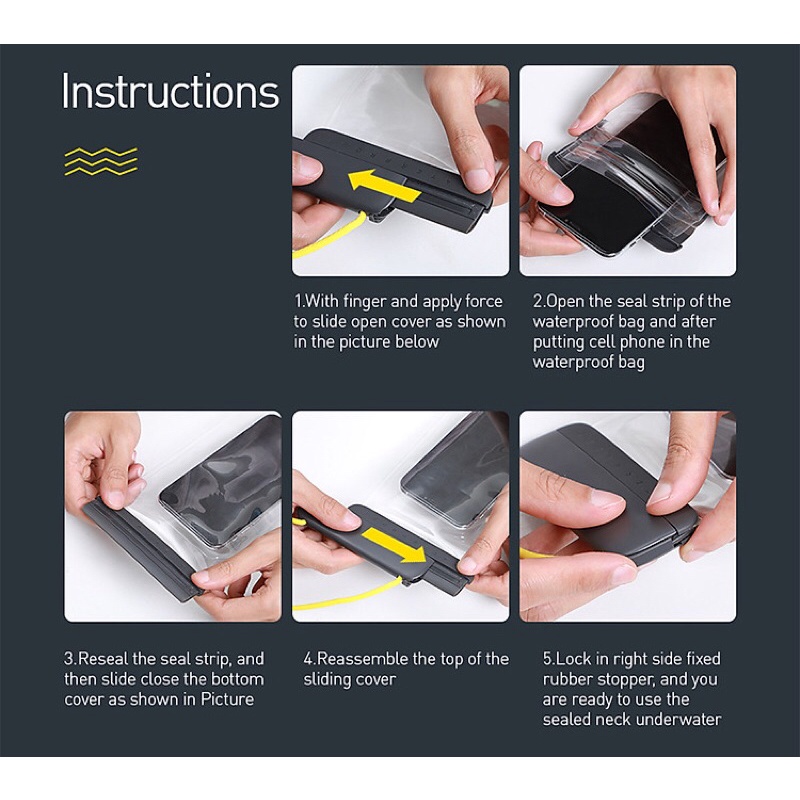 Instructions

1.With finger and apply force to slide open cover as shown in the picture below

2.Open the seal strip of the waterproof bag and after putting cell phone in the waterproof bag

3.Reseal the seal strip, and then slide close the bottom cover as shown in Picture

4.Reassemble the top of the sliding cover

5.Lock in right side fixed rubber stopper, and you are ready to use the sealed neck underwater