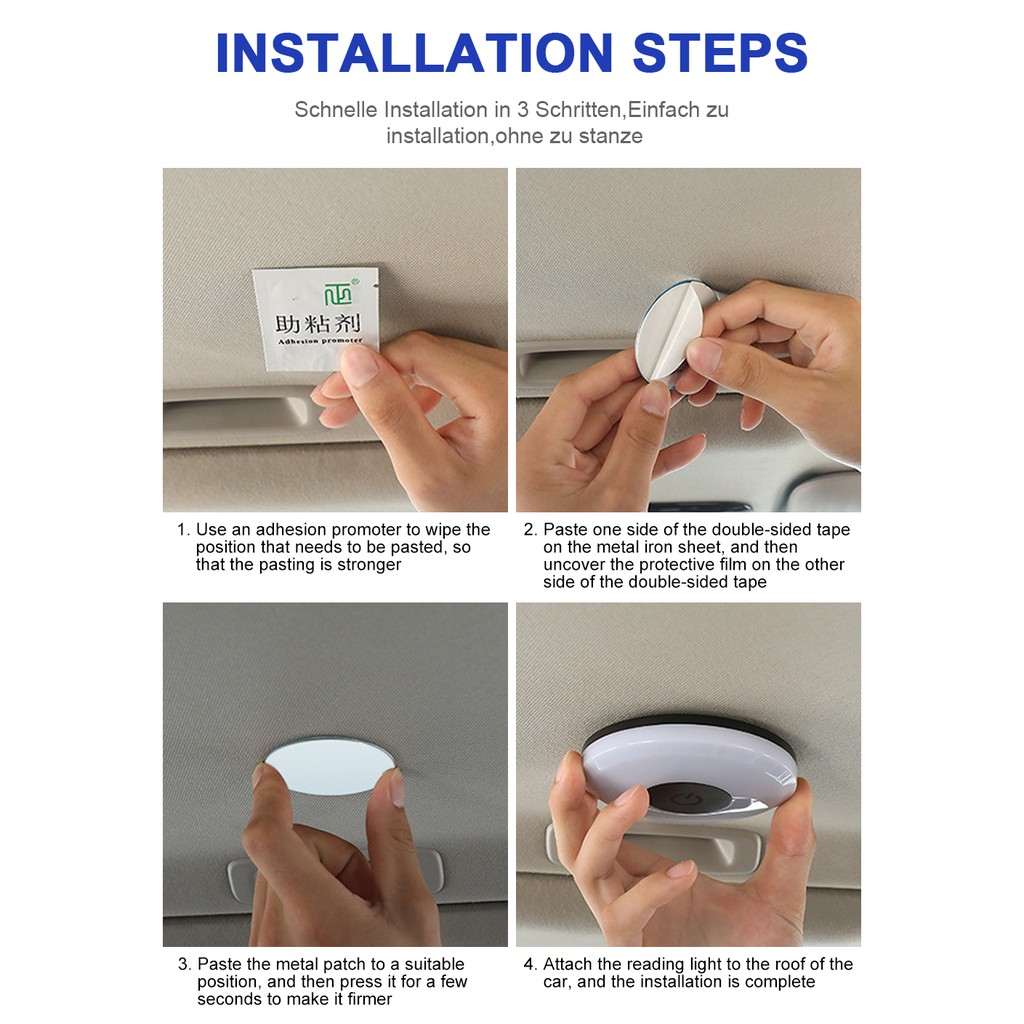 INSTALLATION STEPS

Schnelle Installation in 3 Schritten,Einfach zu installation,ohne zu stanze

助粘剂
Adhesion promoter

1. Use an adhesion promoter to wipe the position that needs to be pasted, so that the pasting is stronger

2. Paste one side of the double-sided tape on the metal iron sheet, and then uncover the protective film on the other side of the double-sided tape

3. Paste the metal patch to a suitable position, and then press it for a few seconds to make it firmer

4. Attach the reading light to the roof of the car, and the installation is complete