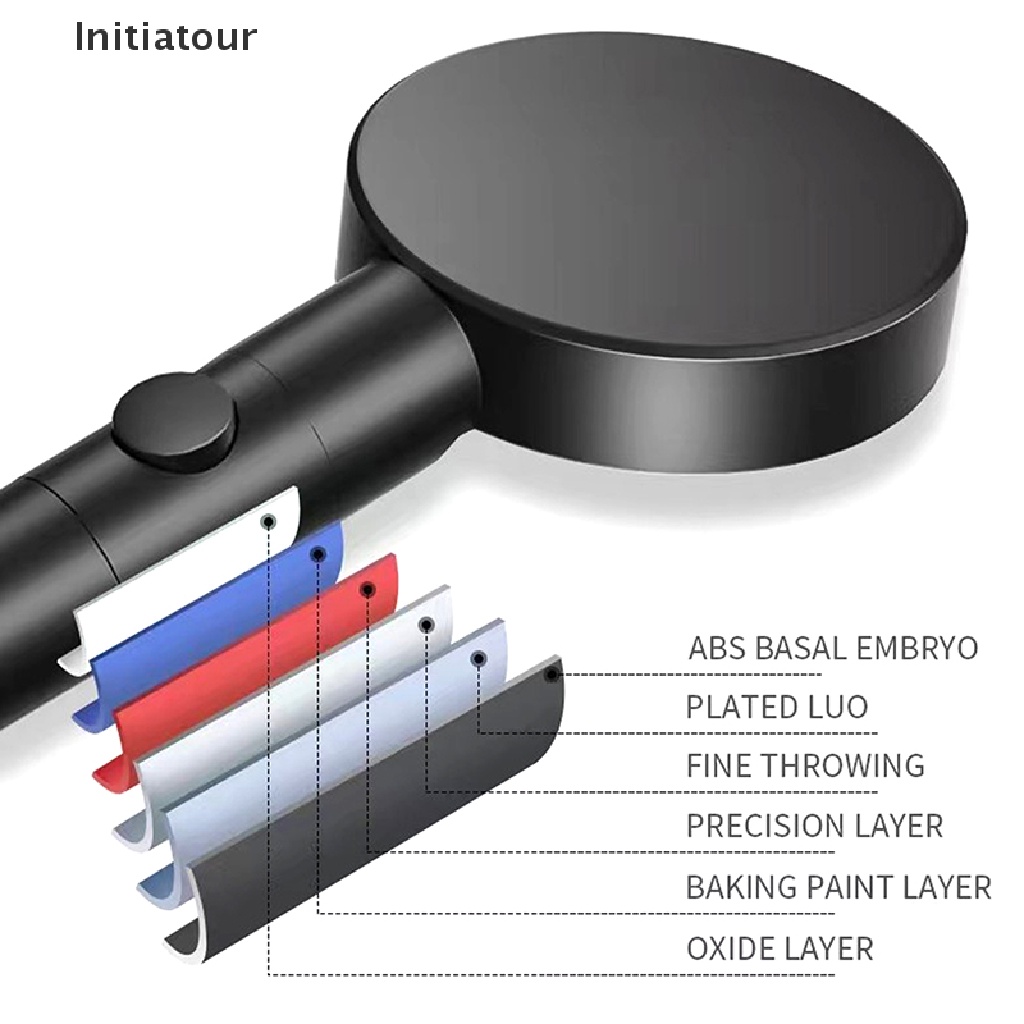 Initiatour

ABS BASAL EMBRYO

PLATED LUO

FINE THROWING

PRECISION LAYER

BAKING PAINT LAYER

OXIDE LAYER