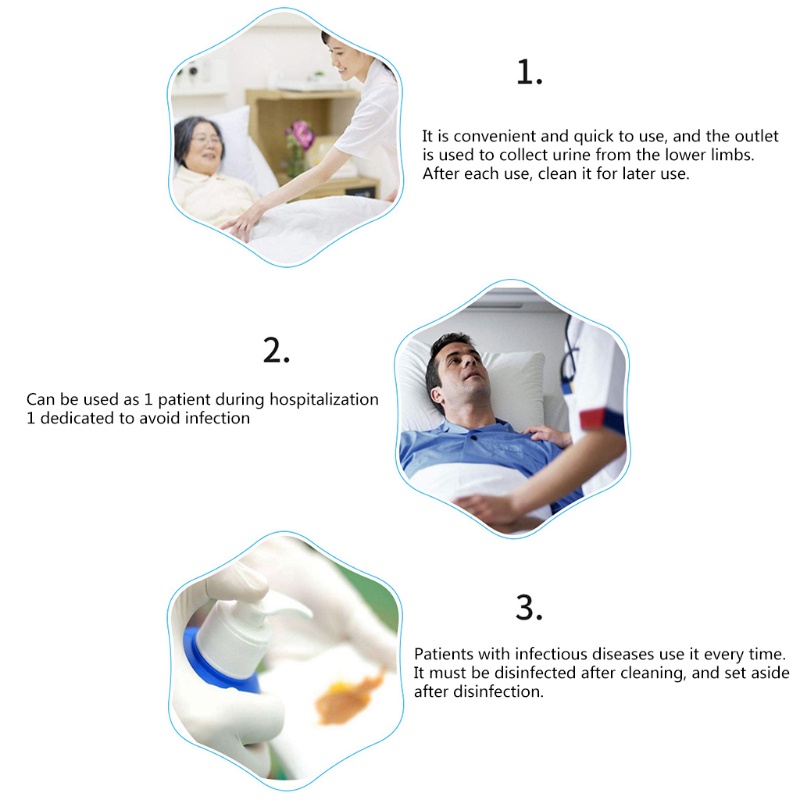 1.

It is convenient and quick to use, and the outlet is used to collect urine from the lower limbs. After each use, clean it for later use.

2.

Can be used as 1 patient during hospitalization 1 dedicated to avoid infection

3.

Patients with infectious diseases use it every time. It must be disinfected after cleaning, and set aside after disinfection.