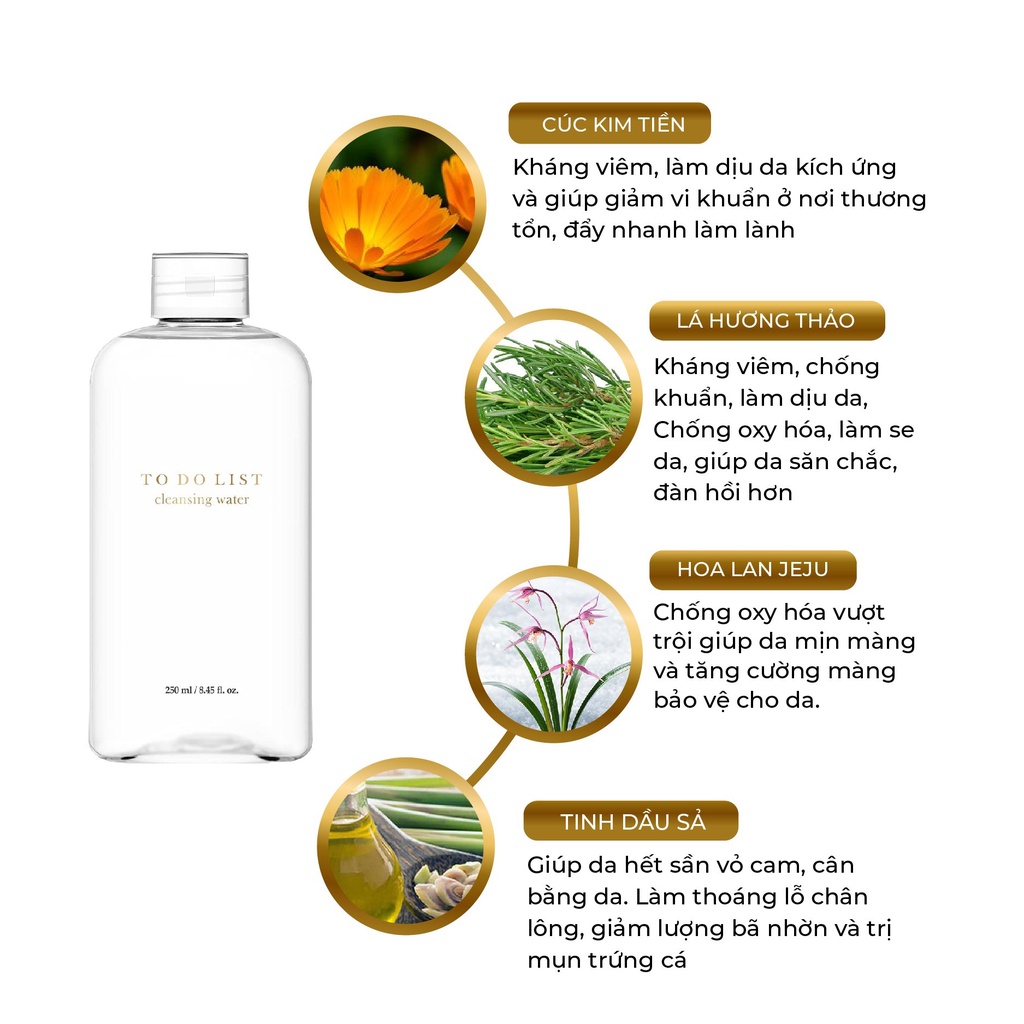 TO DO LIST
cleansing water

250 ml / 8.45 fl. oz.

CÚC KIM TIỀN
Kháng viêm, làm dịu da kích ứng và giúp giảm vi khuẩn ở nơi thương tổn, đẩy nhanh làm lành

LÁ HƯƠNG THẢO
Kháng viêm, chống khuẩn, làm dịu da, Chống oxy hóa, làm se da, giúp da săn chắc, đàn hồi hơn

HOA LAN JEJU
Chống oxy hóa vượt trội giúp da mịn màng và tăng cường màng bảo vệ cho da.

TINH DẦU SẢ
Giúp da hết sần vỏ cam, cân bằng da. Làm thoáng lỗ chân lông, giảm lượng bã nhờn và trị mụn trứng cá