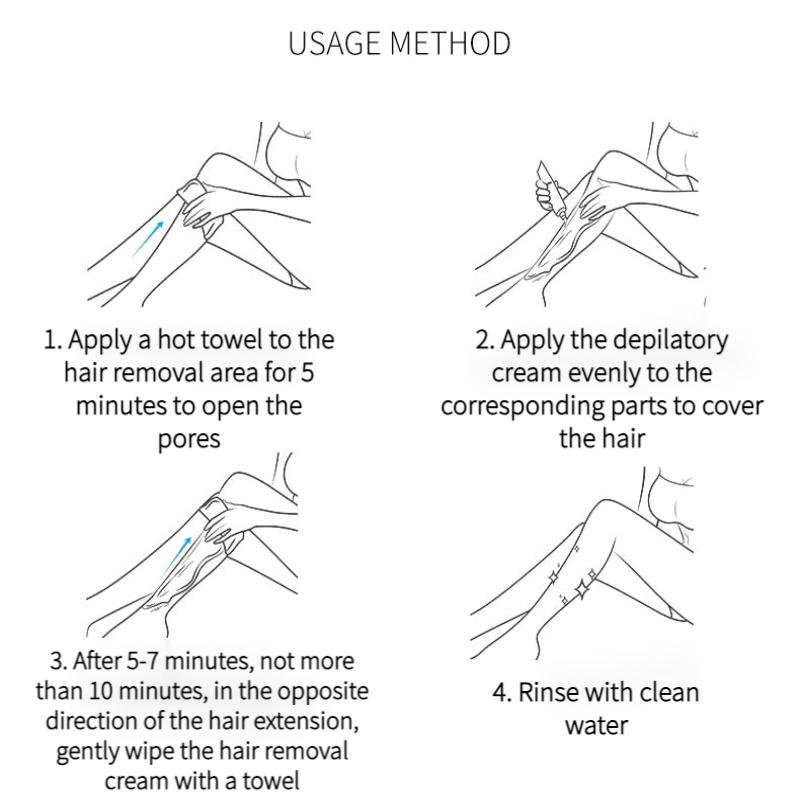 USAGE METHOD

1. Apply a hot towel to the hair removal area for 5 minutes to open the pores

2. Apply the depilatory cream evenly to the corresponding parts to cover the hair

3. After 5-7 minutes, not more than 10 minutes, in the opposite direction of the hair extension, gently wipe the hair removal cream with a towel

4. Rinse with clean water