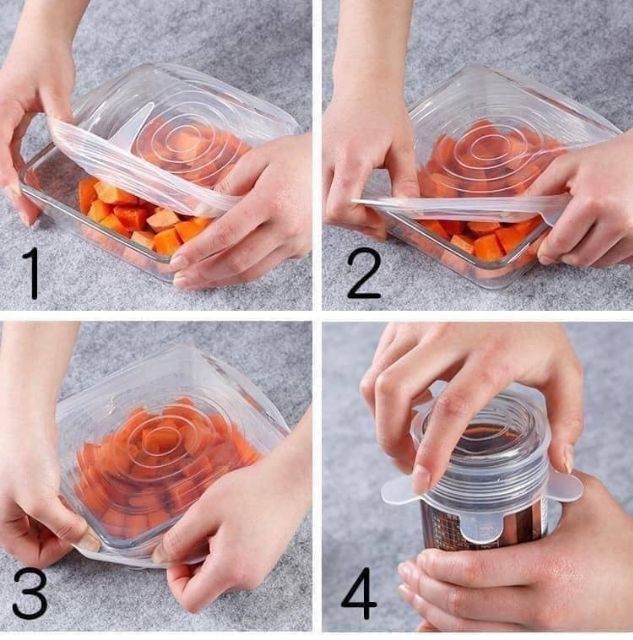 1

2

3

4