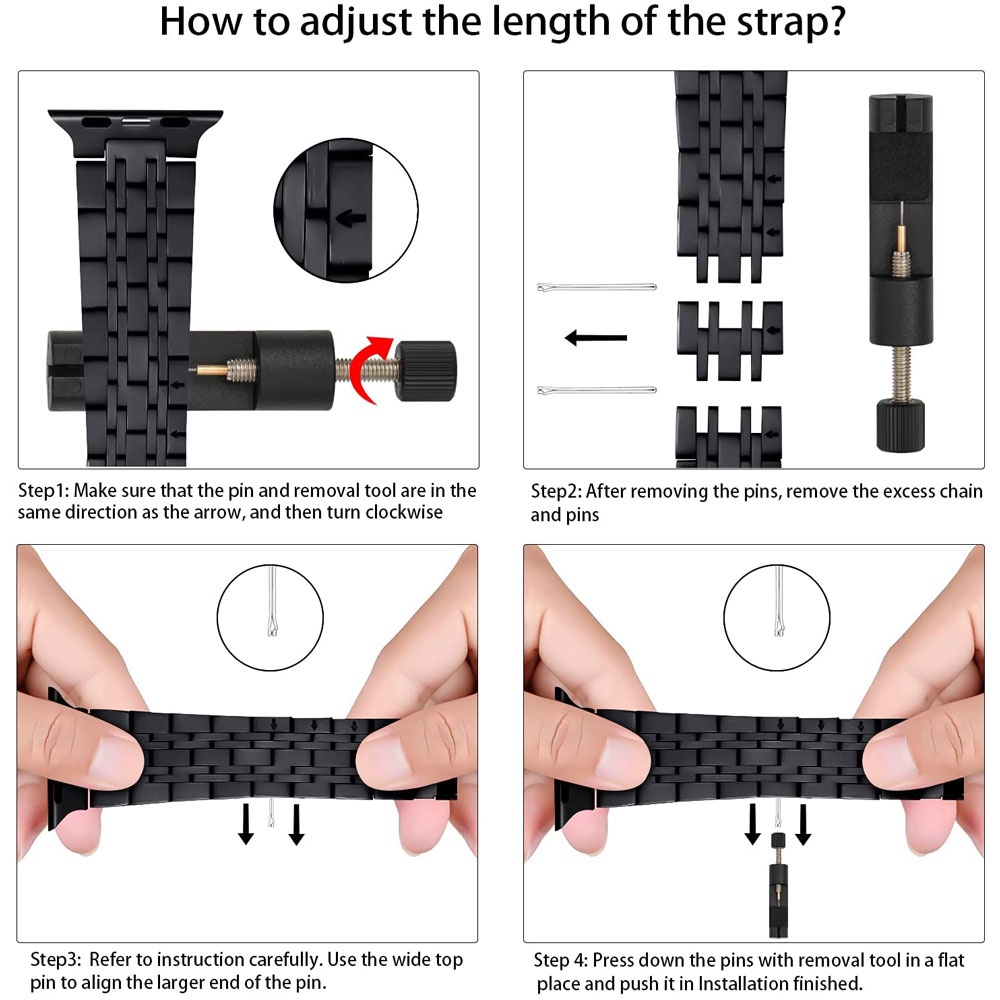 How to adjust the length of the strap?

Step1: Make sure that the pin and removal tool are in the same direction as the arrow, and then turn clockwise

Step2: After removing the pins, remove the excess chain and pins

Step3: Refer to instruction carefully. Use the wide top pin to align the larger end of the pin.

Step 4: Press down the pins with removal tool in a flat place and push it in Installation finished.