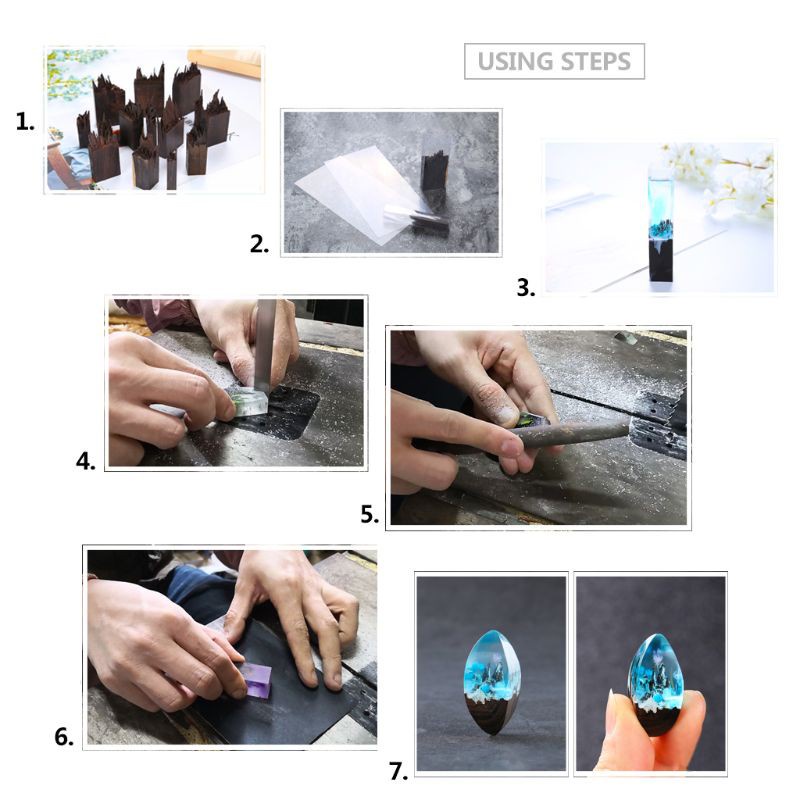 USING STEPS

1.

2.

3.

4.

5.

6.

7.