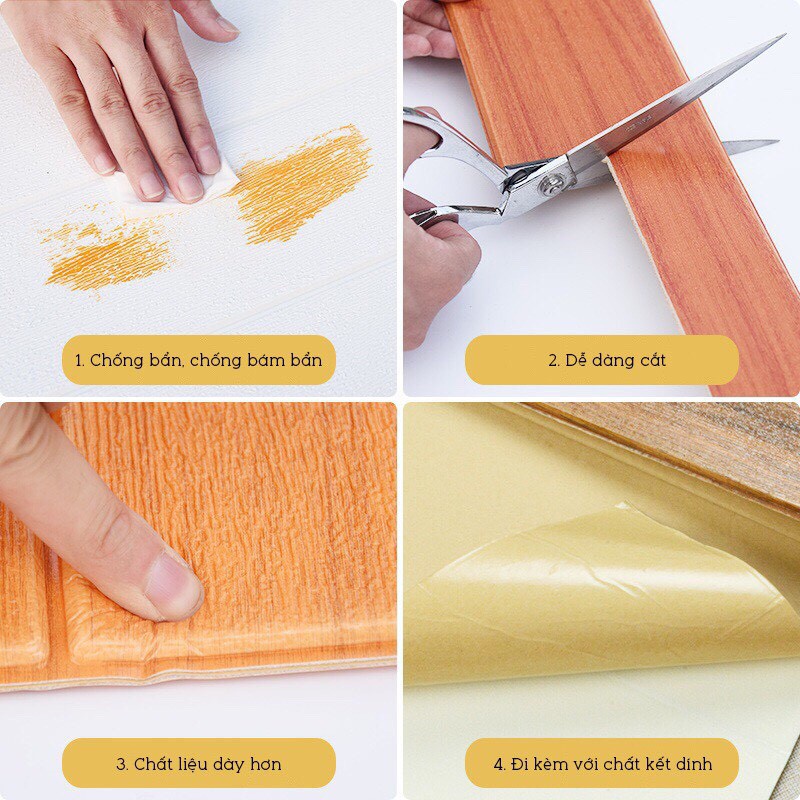 1. Chống bẩn, chống bám bẩn

2. Dễ dàng cắt

3. Chất liệu dày hơn

4. Đi kèm với chất kết dính