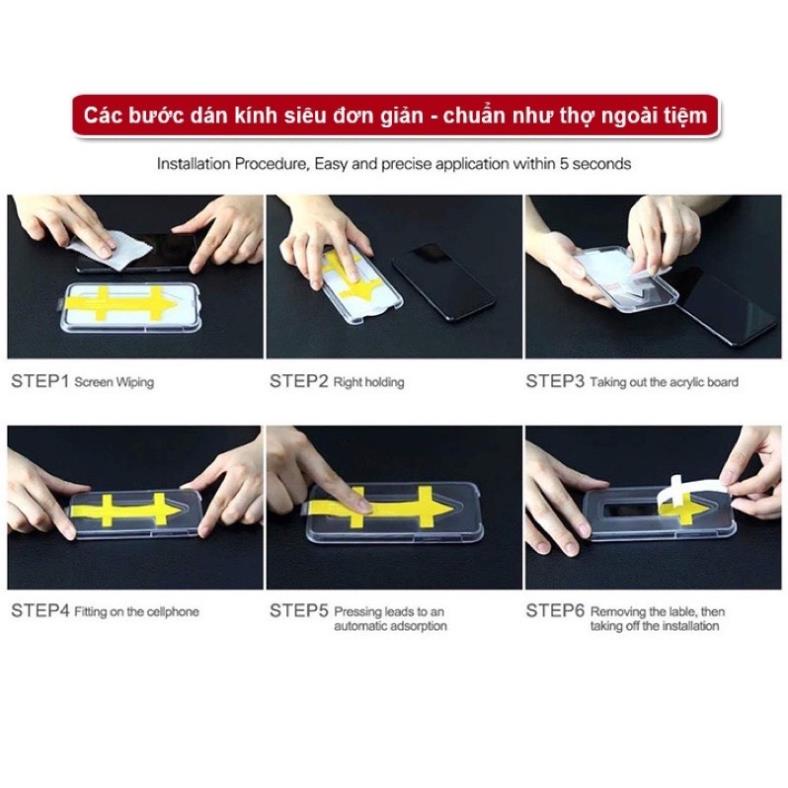 Các bước dán kính siêu đơn giản - chuẩn như thợ ngoài tiệm

Installation Procedure, Easy and precise application within 5 seconds

STEP1 Screen Wiping

STEP2 Right holding

STEP3 Taking out the acrylic board

STEP4 Fitting on the cellphone

STEP5 Pressing leads to an automatic adsorption

STEP6 Removing the lable, then taking off the installation