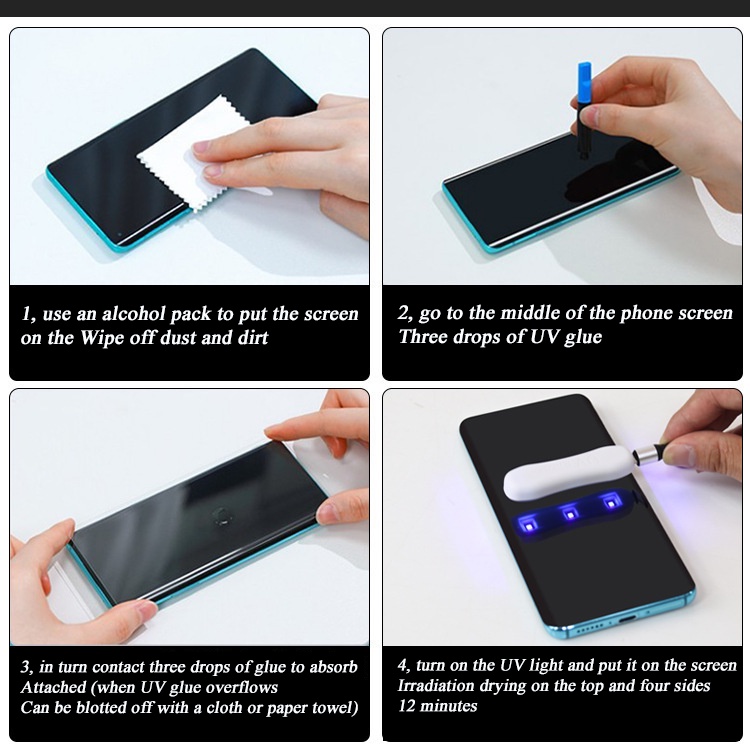 1, use an alcohol pack to put the screen on the Wipe off dust and dirt

2, go to the middle of the phone screen Three drops of UV glue

3, in turn contact three drops of glue to absorb Attached (when UV glue overflows Can be blotted off with a cloth or paper towel)

4, turn on the UV light and put it on the screen Irradiation drying on the top and four sides 12 minutes