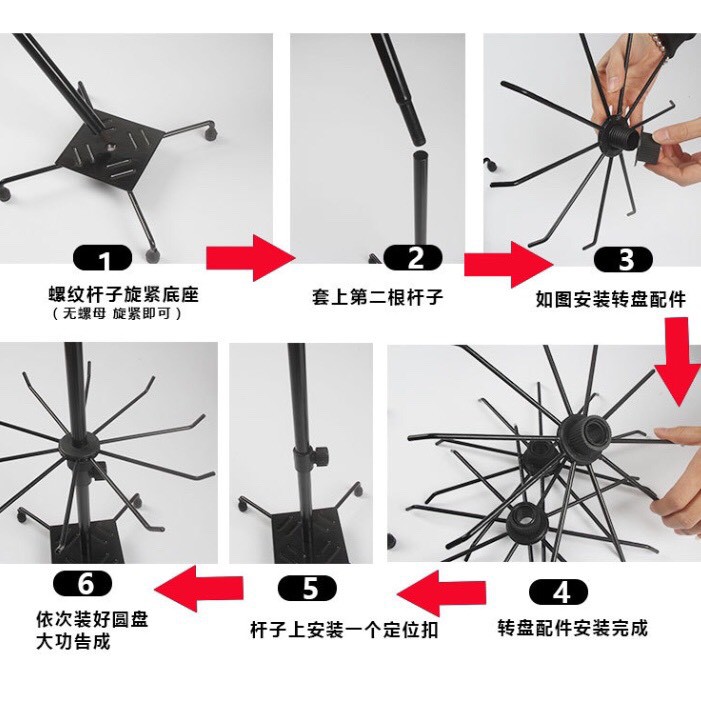 1
螺纹杆子旋紧底座
（无螺母 旋紧即可）

2
套上第二根杆子

3
如图安装转盘配件

4
转盘配件安装完成

5
杆子上安装一个定位扣

6
依次装好圆盘
大功告成