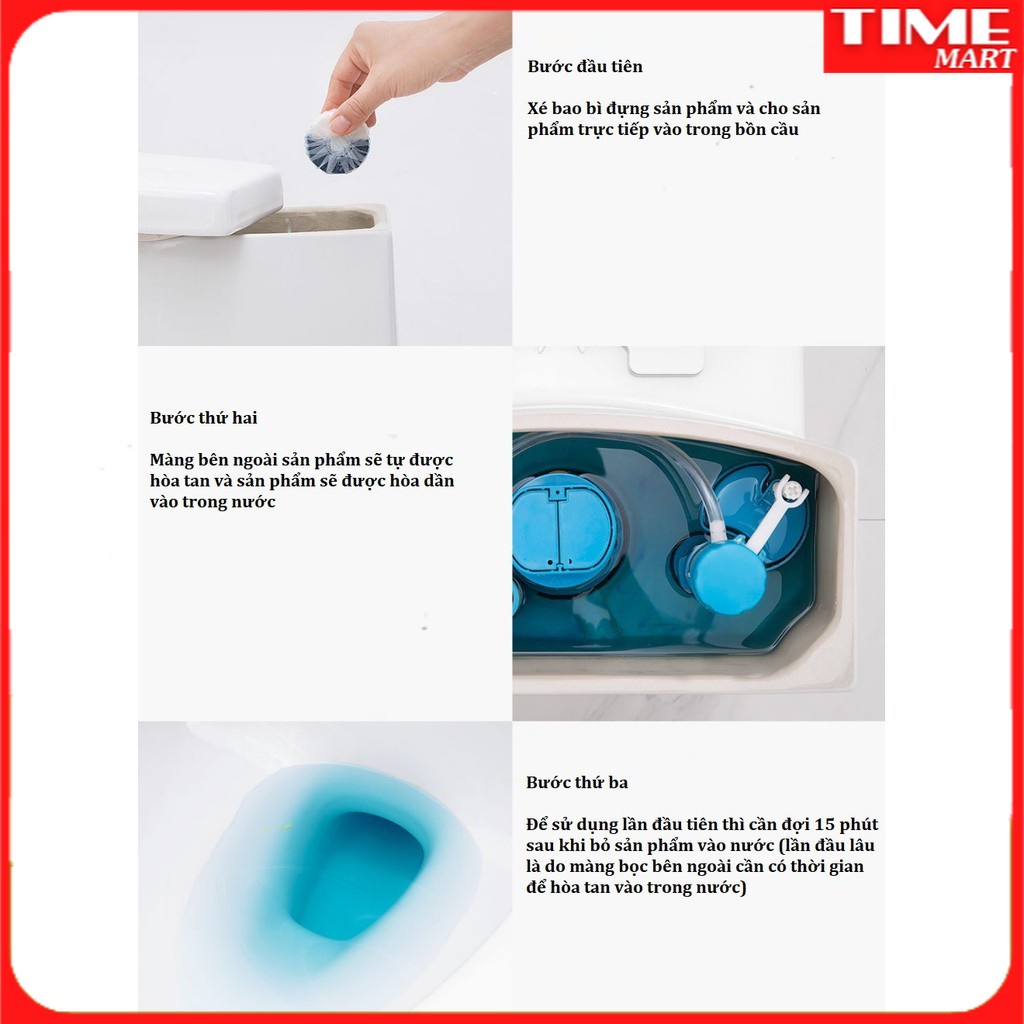 TIME
MART

Bước đầu tiên

Xé bao bì đựng sản phẩm và cho sản phẩm trực tiếp vào trong bồn cầu

Bước thứ hai

Màng bên ngoài sản phẩm sẽ tự được hòa tan và sản phẩm sẽ được hòa dần vào trong nước

Bước thứ ba

Để sử dụng lần đầu tiên thì cần đợi 15 phút sau khi bỏ sản phẩm vào nước (lần đầu lâu là do màng bọc bên ngoài cần có thời gian để hòa tan vào trong nước)