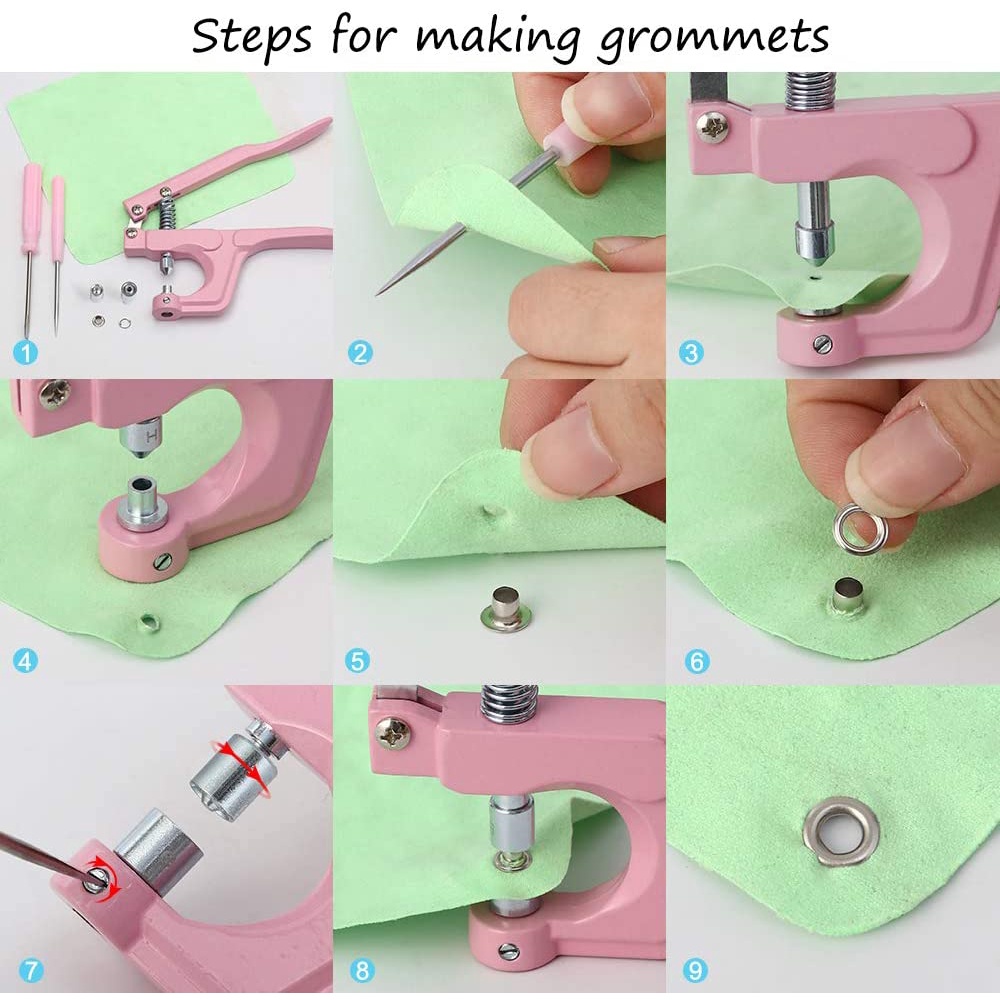 Steps for making grommets

1

2

3

H

4

5

6

7

8

9