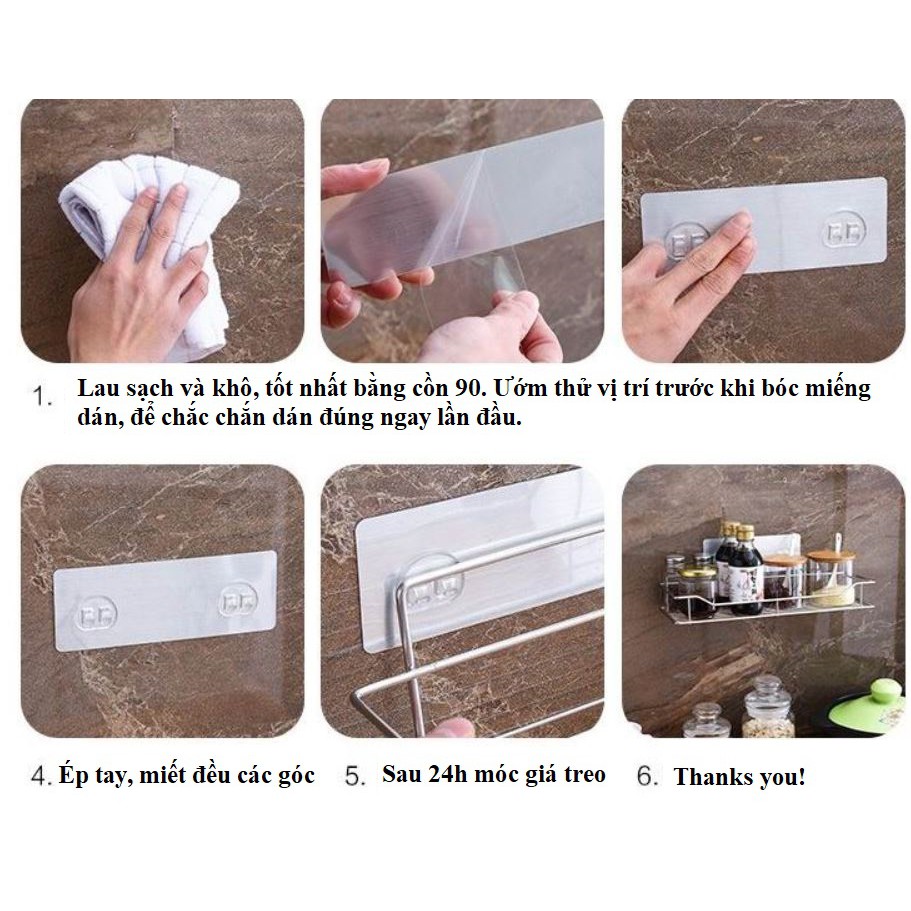 1. Lau sạch và khô, tốt nhất bằng cồn 90. Ướm thử vị trí trước khi bóc miếng dán, để chắc chắn dán đúng ngay lần đầu.

4. Ép tay, miết đều các góc

5. Sau 24h móc giá treo

6. Thanks you!