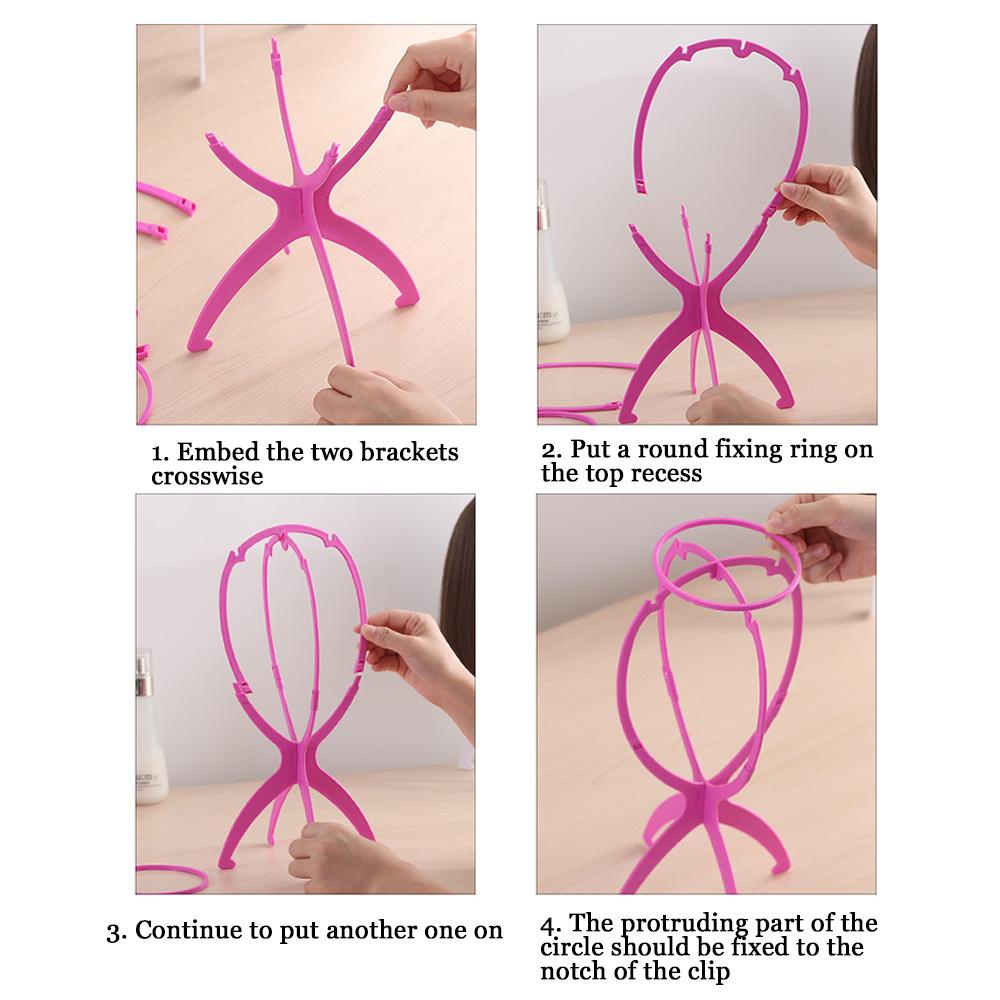 1. Embed the two brackets crosswise

2. Put a round fixing ring on the top recess

3. Continue to put another one on

4. The protruding part of the circle should be fixed to the notch of the clip