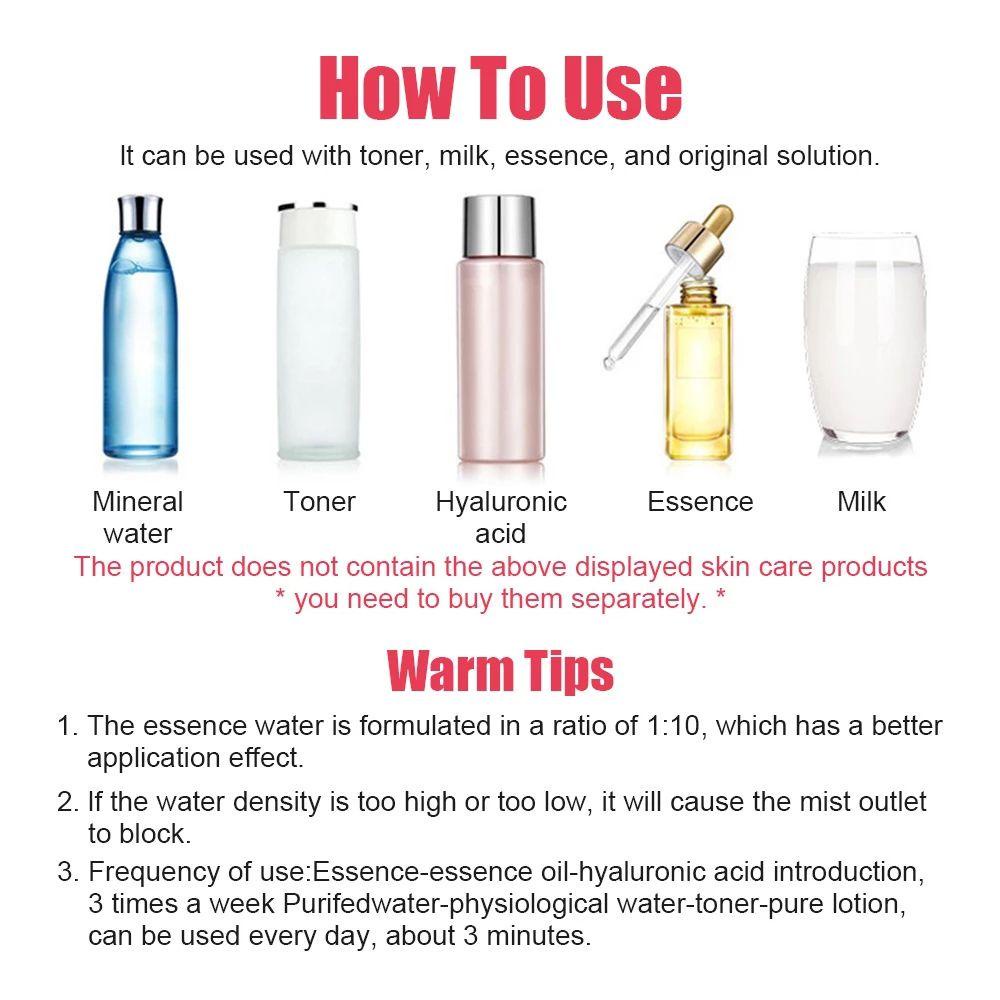 How To Use

It can be used with toner, milk, essence, and original solution.

Mineral water

Toner

Hyaluronic acid

Essence

Milk

The product does not contain the above displayed skin care products * you need to buy them separately. *

Warm Tips

1. The essence water is formulated in a ratio of 1:10, which has a better application effect.

2. If the water density is too high or too low, it will cause the mist outlet to block.

3. Frequency of use:Essence-essence oil-hyaluronic acid introduction, 3 times a week Purifedwater-physiological water-toner-pure lotion, can be used every day, about 3 minutes.