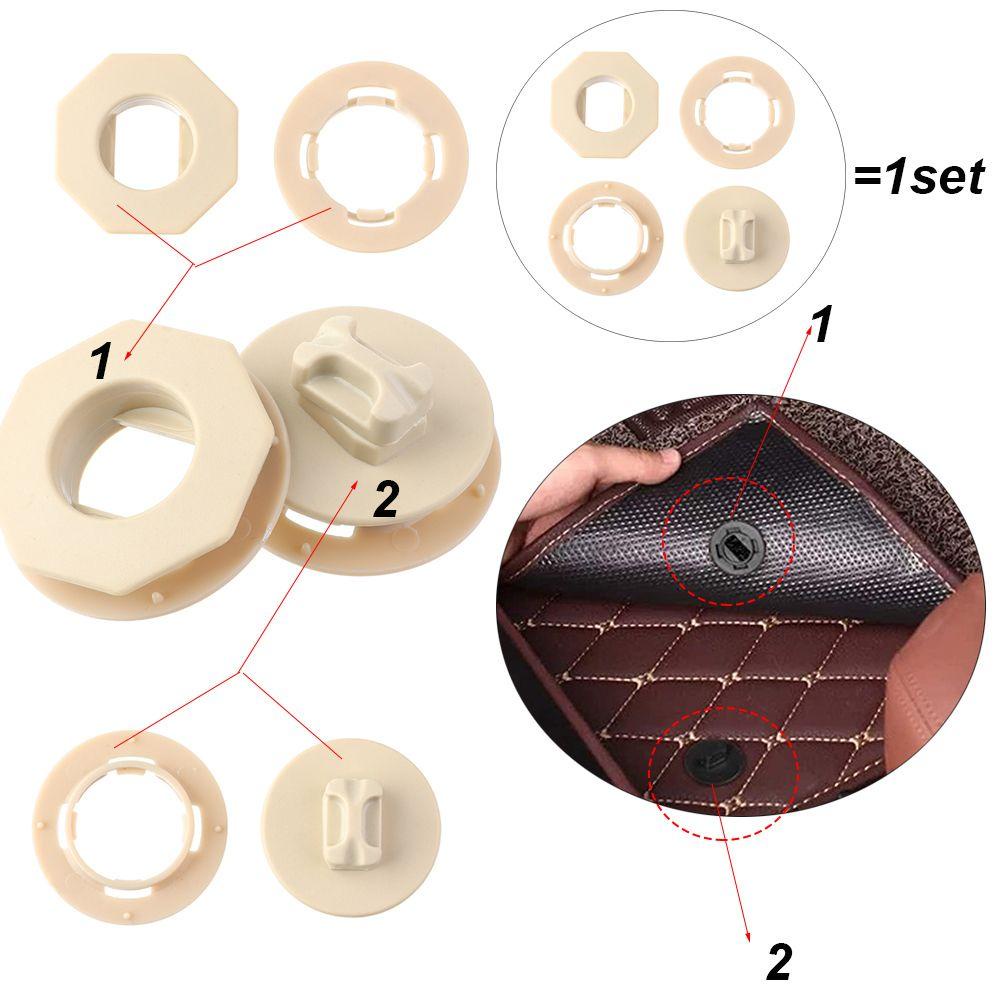 =1set

1

2

1

2