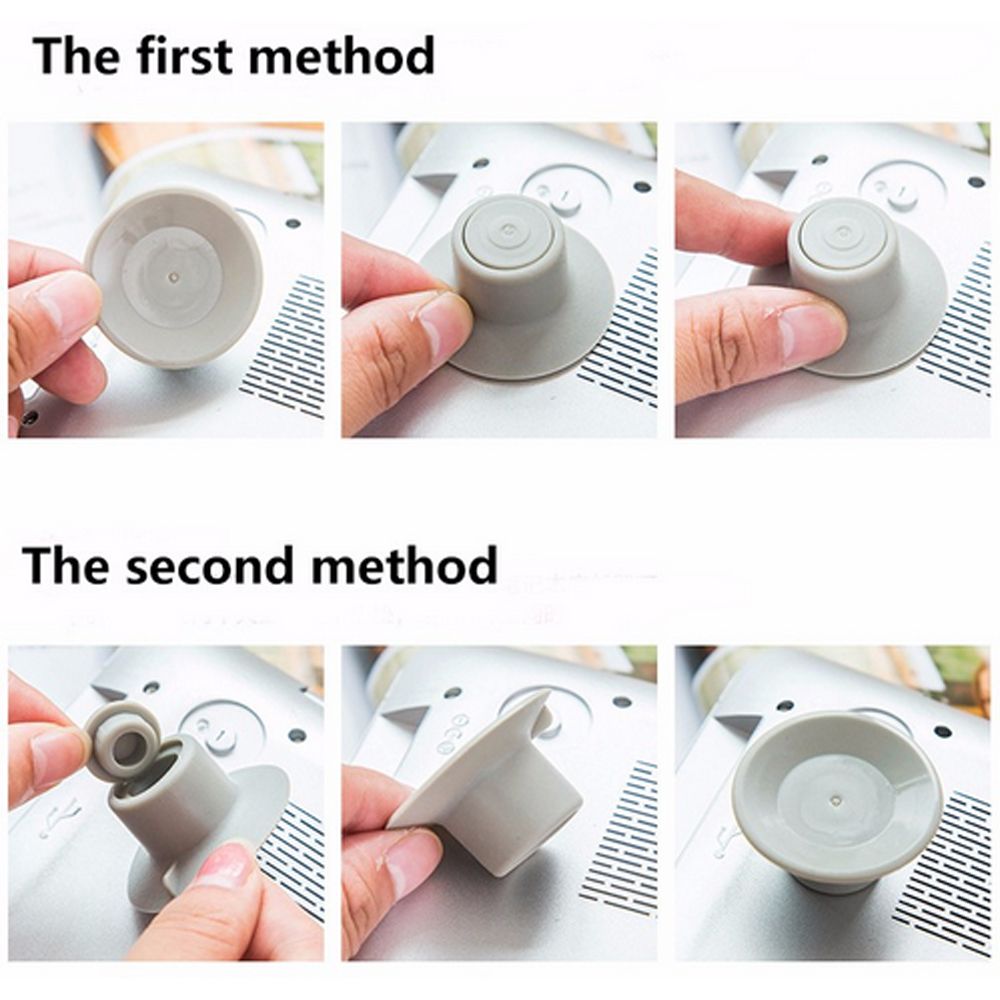 The first method

The second method