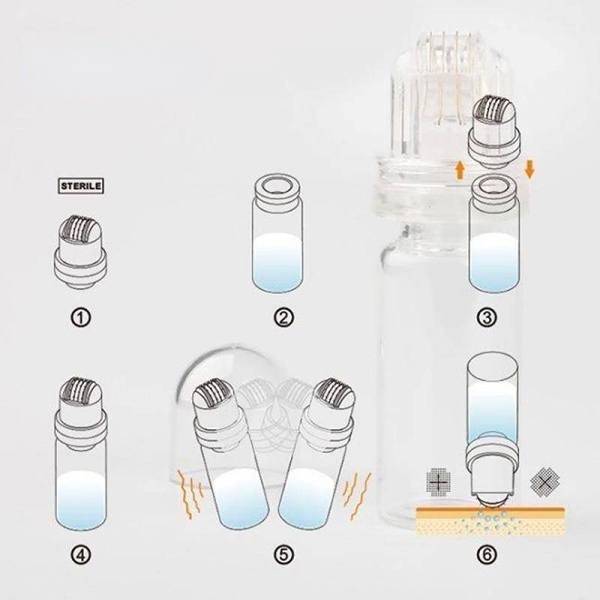 STERILE

①

②

③

④

⑤

⑥