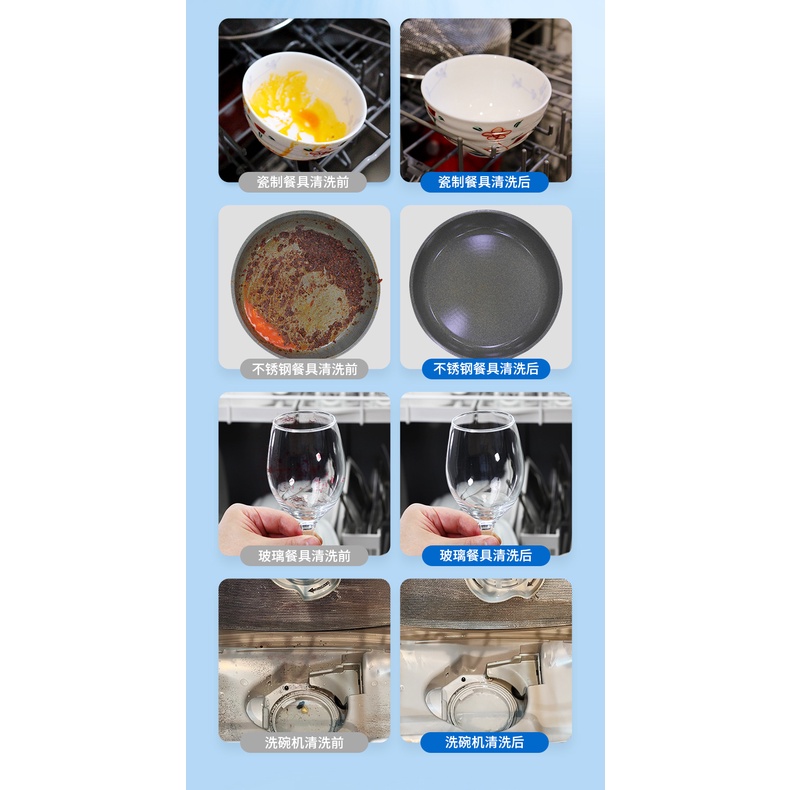 瓷制餐具清洗前

瓷制餐具清洗后

不锈钢餐具清洗前

不锈钢餐具清洗后

玻璃餐具清洗前

玻璃餐具清洗后

洗碗机清洗前

洗碗机清洗后