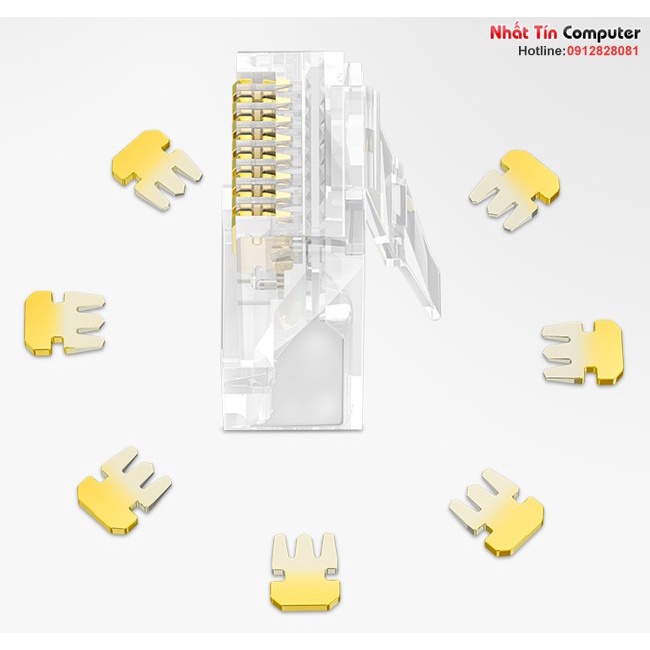 Nhất Tín Computer
Hotline:0912828081