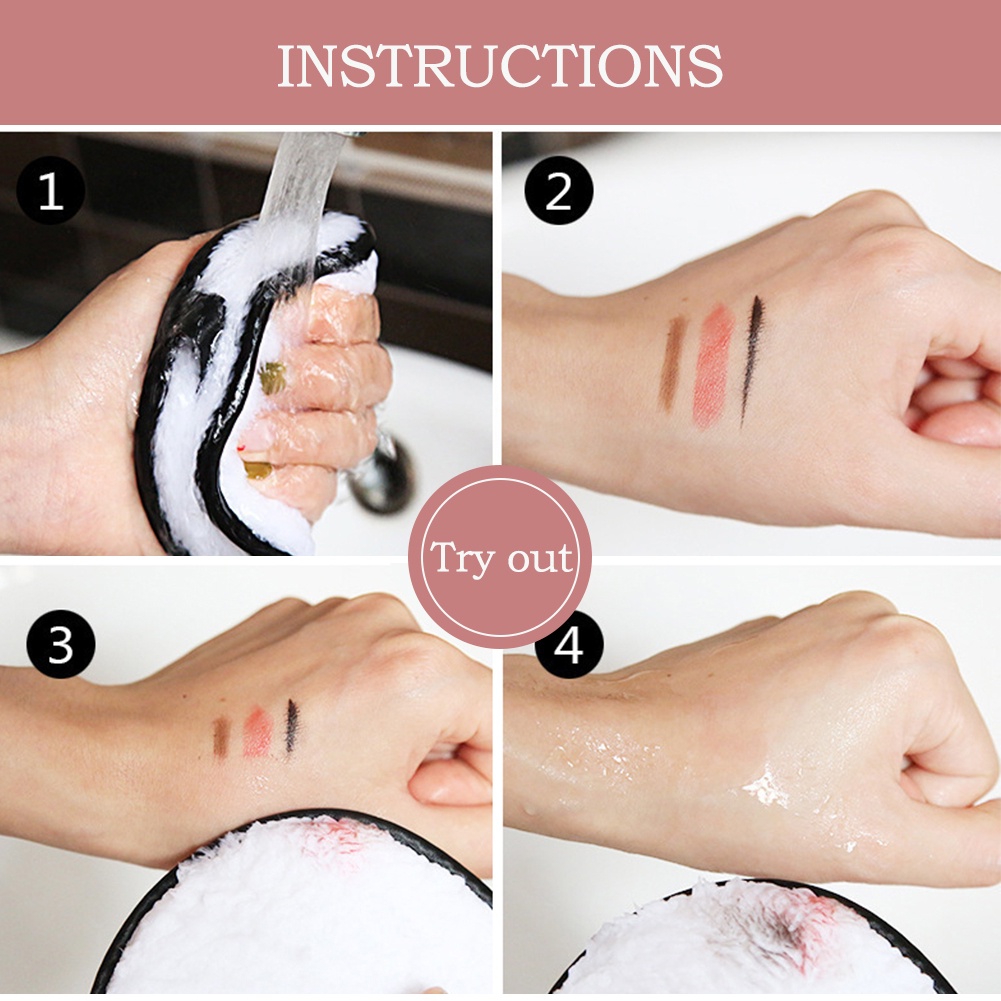 INSTRUCTIONS

1

2

Try out

3

4