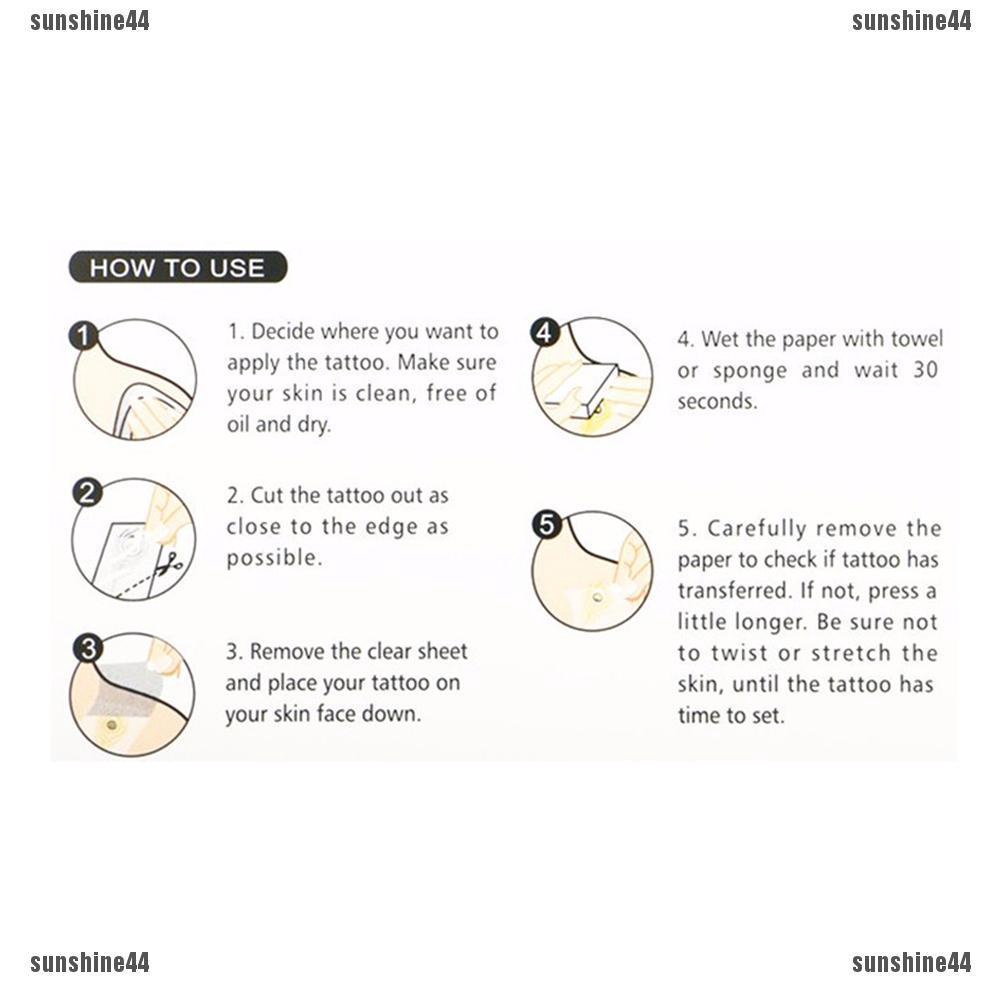 sunshine44 sunshine44

HOW TO USE

1

1. Decide where you want to apply the tattoo. Make sure your skin is clean, free of oil and dry.

2

2. Cut the tattoo out as close to the edge as possible.

3

3. Remove the clear sheet and place your tattoo on your skin face down.

4

4. Wet the paper with towel or sponge and wait 30 seconds.

5

5. Carefully remove the paper to check if tattoo has transferred. If not, press a little longer. Be sure not to twist or stretch the skin, until the tattoo has time to set.

sunshine44 sunshine44