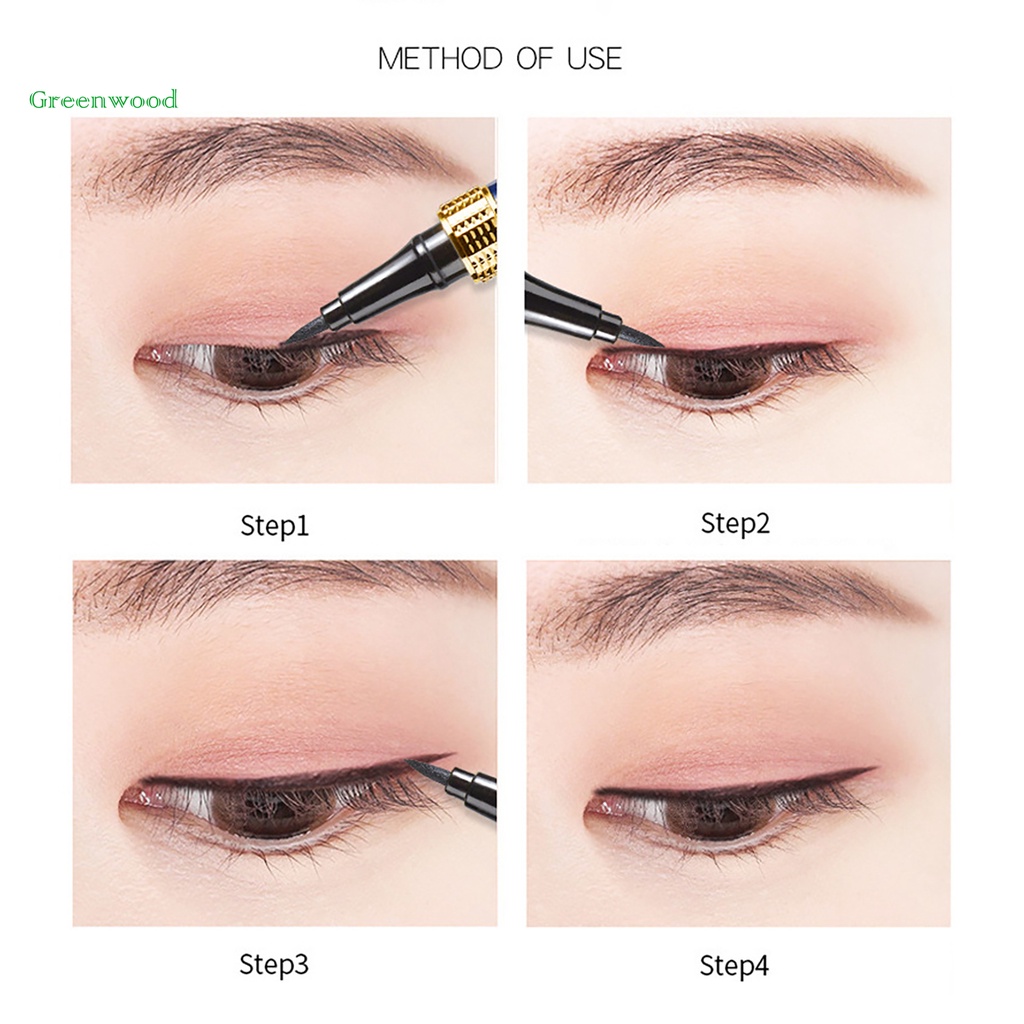 Greenwood

METHOD OF USE

Step1

Step2

Step3

Step4