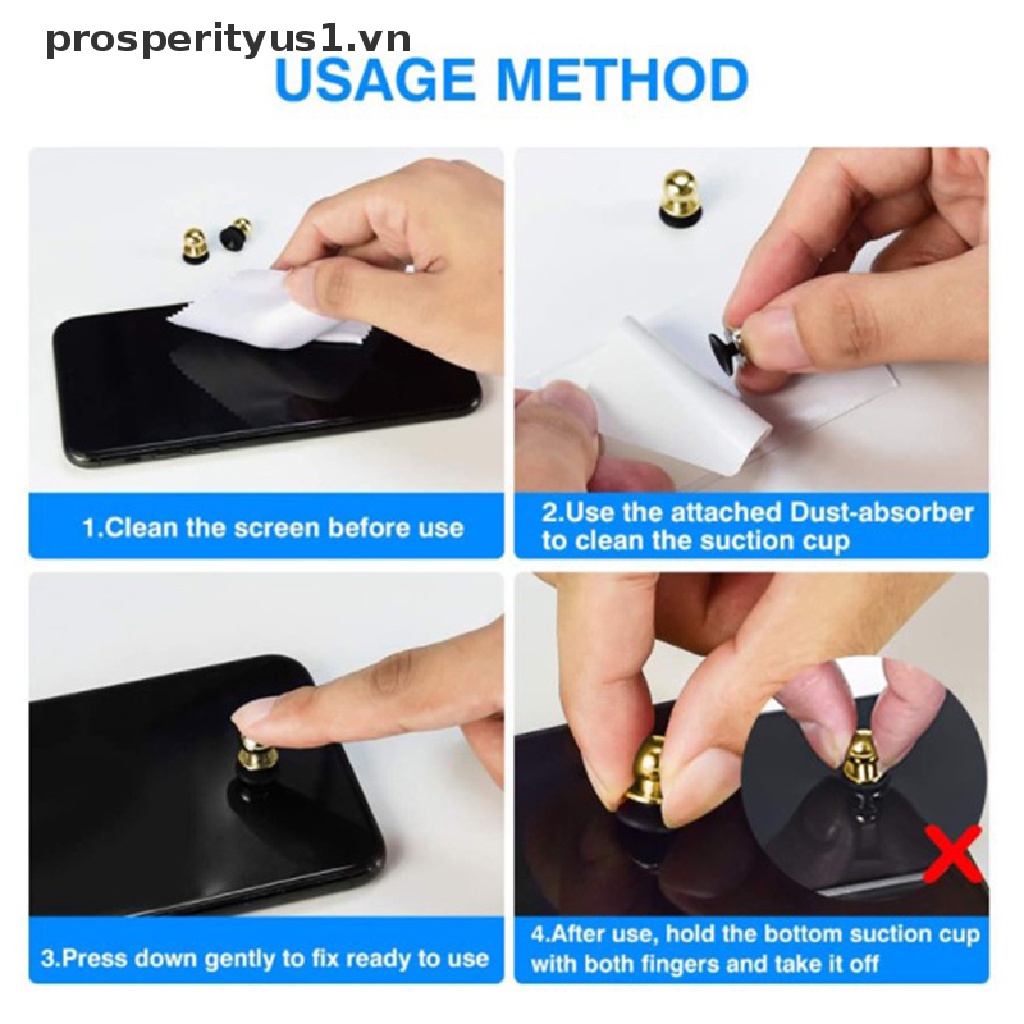 prosperityus1.vn
USAGE METHOD

1.Clean the screen before use

2.Use the attached Dust-absorber to clean the suction cup

3.Press down gently to fix ready to use

4.After use, hold the bottom suction cup with both fingers and take it off