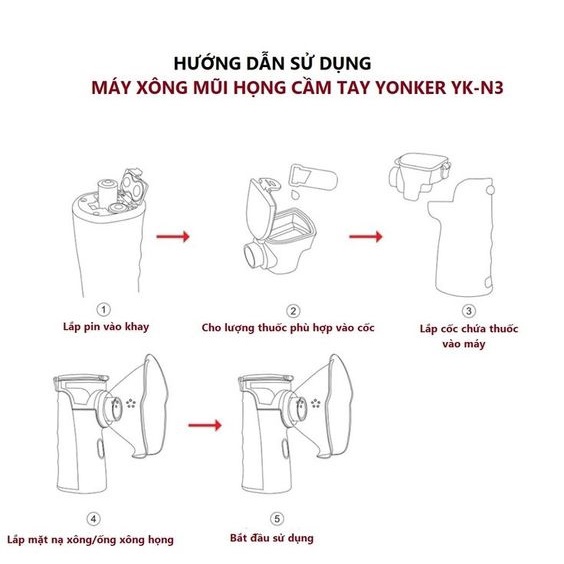 HƯỚNG DẪN SỬ DỤNG
MÁY XÔNG MŨI HỌNG CẦM TAY YONKER YK-N3

1
Lắp pin vào khay

2
Cho lượng thuốc phù hợp vào cốc

3
Lắp cốc chứa thuốc vào máy

4
Lắp mặt nạ xông/ống xông họng

5
Bắt đầu sử dụng