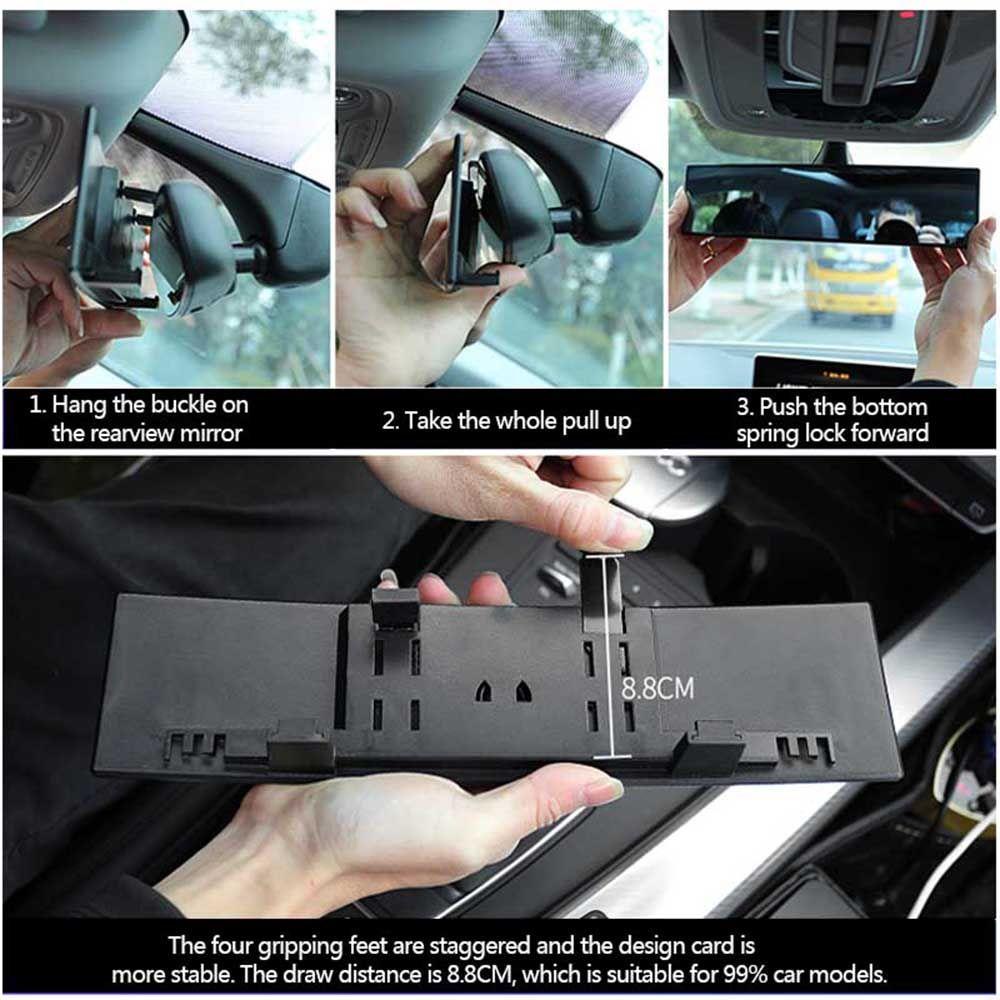 1. Hang the buckle on the rearview mirror

2. Take the whole pull up

3. Push the bottom spring lock forward

8.8CM

The four gripping feet are staggered and the design card is more stable. The draw distance is 8.8CM, which is suitable for 99% car models.