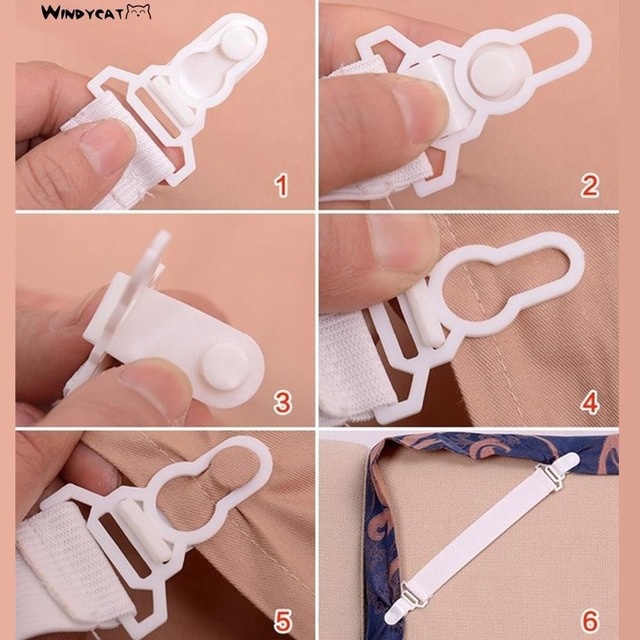 WINDYCAT

1

2

3

4

5

6