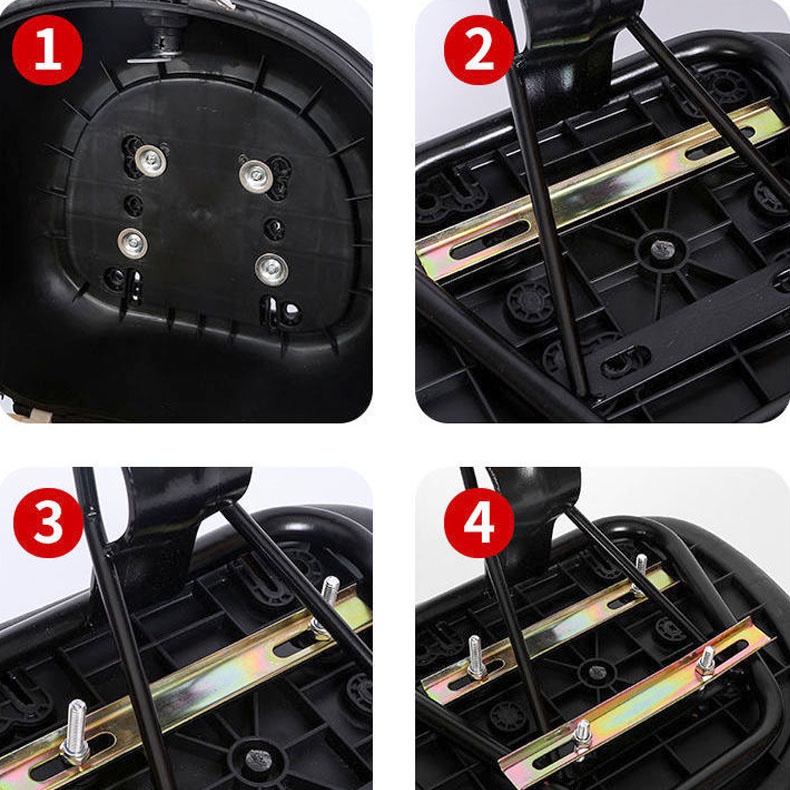 1

2

3

4