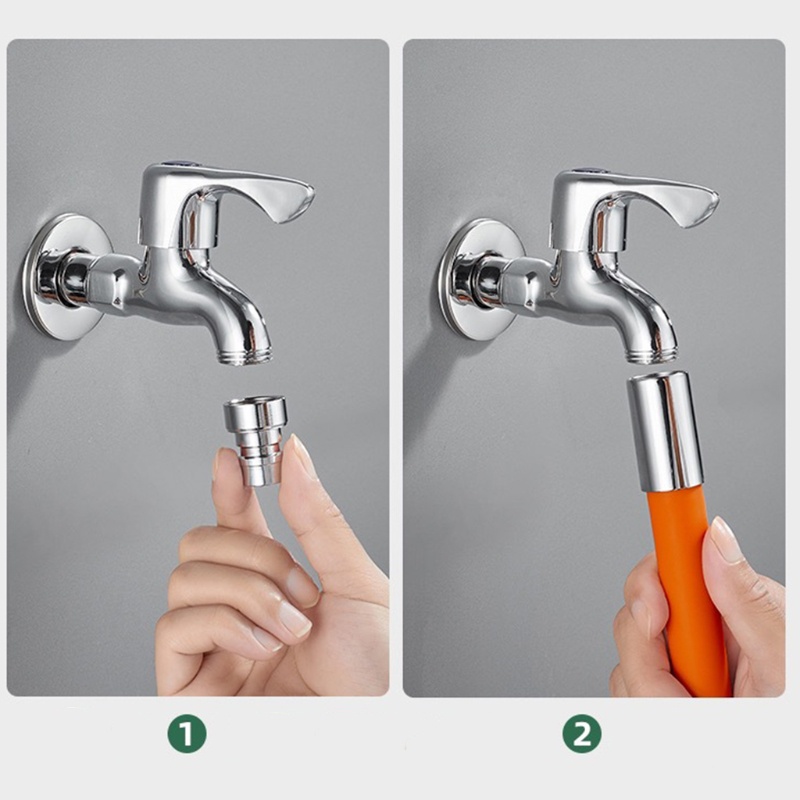 1

2