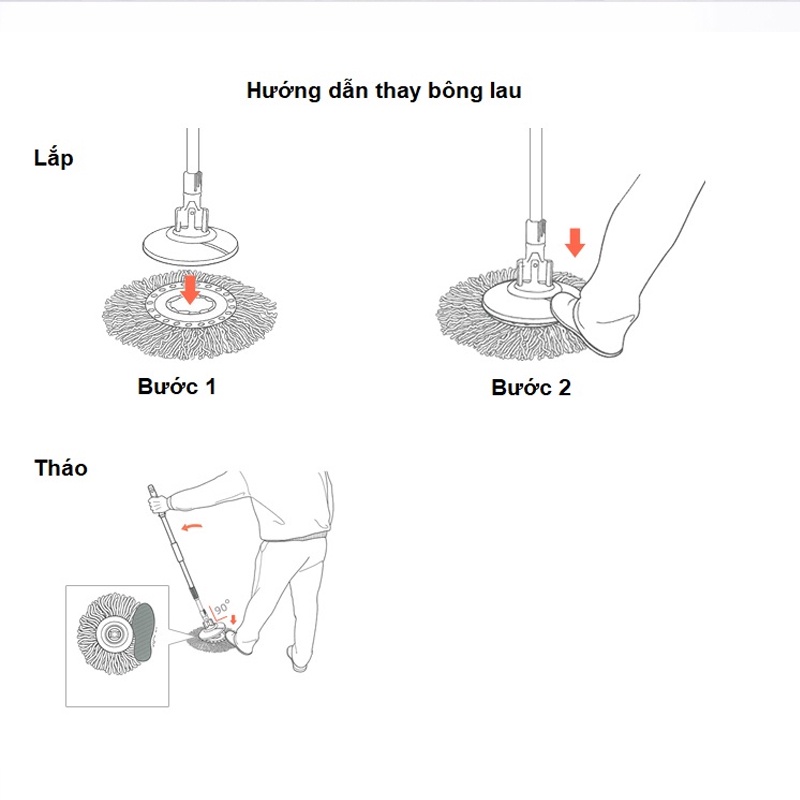 Hướng dẫn thay bông lau

Lắp

Bước 1

Bước 2

Tháo

90°