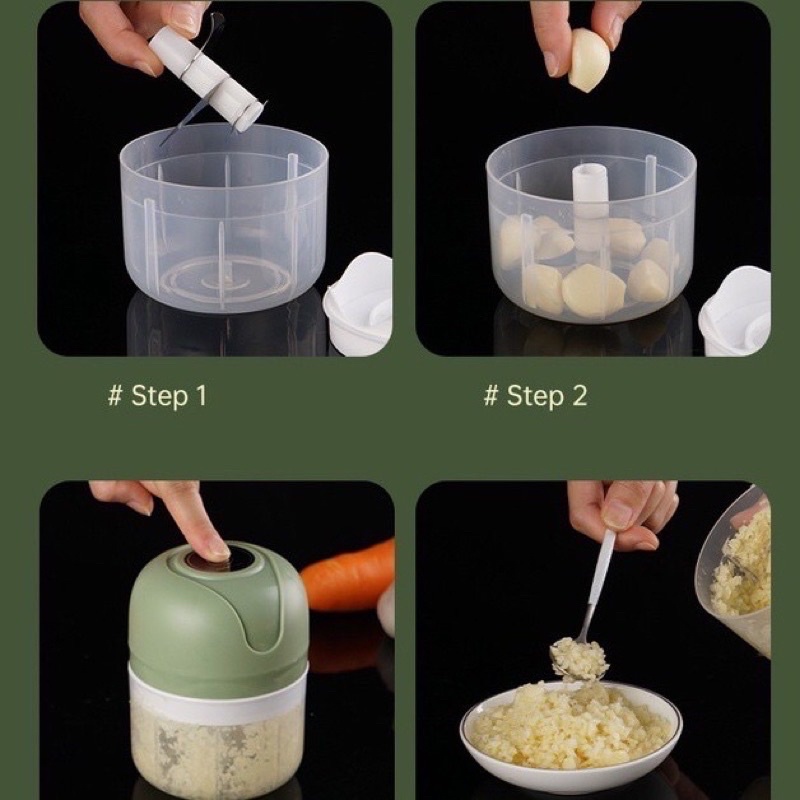 # Step 1

# Step 2