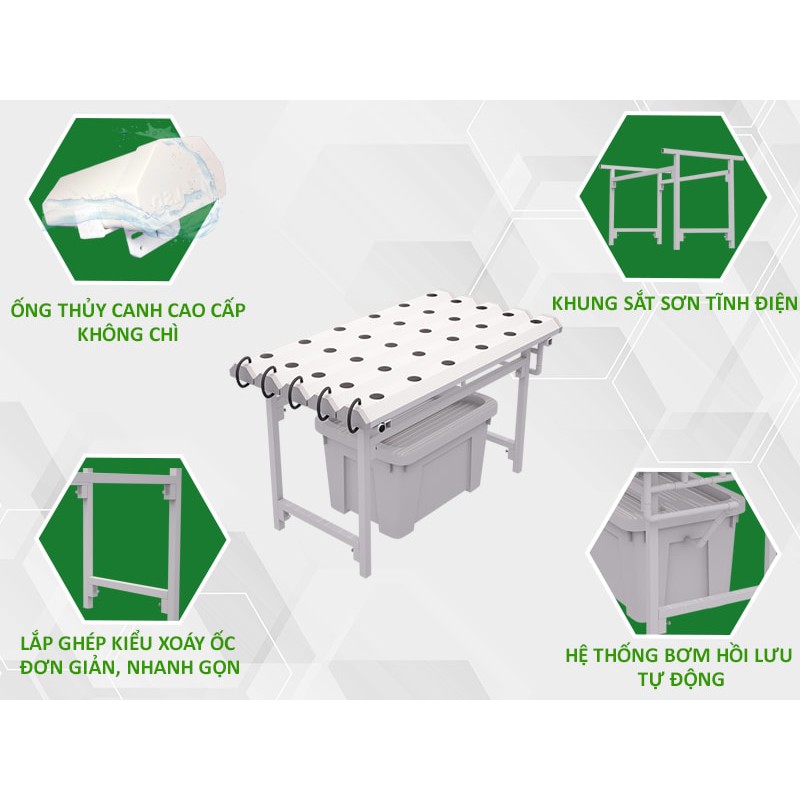 ỐNG THỦY CANH CAO CẤP KHÔNG CHÌ

KHUNG SẮT SƠN TĨNH ĐIỆN

LẮP GHÉP KIỂU XOÁY ỐC ĐƠN GIẢN, NHANH GỌN

HỆ THỐNG BƠM HỒI LƯU TỰ ĐỘNG