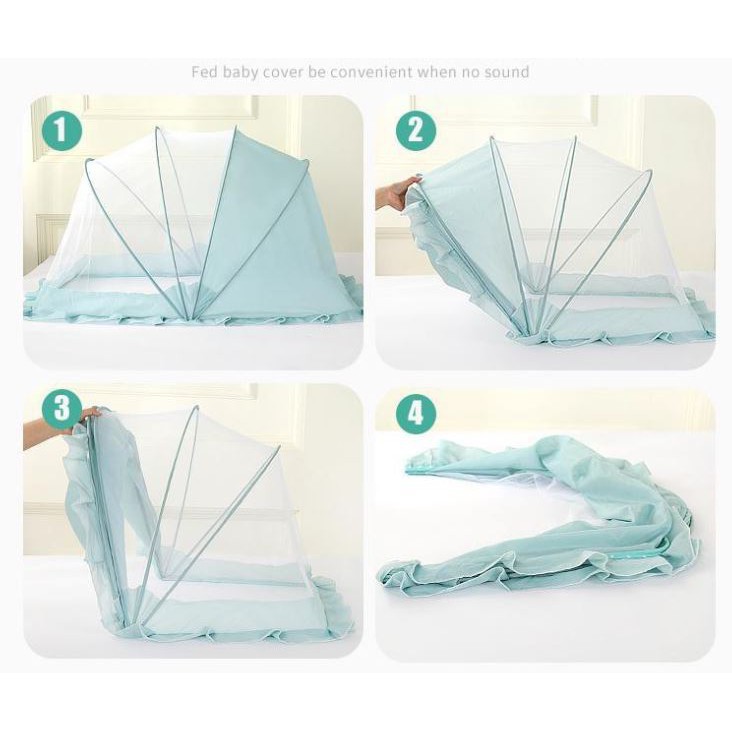 Fed baby cover be convenient when no sound

1

2

3

4