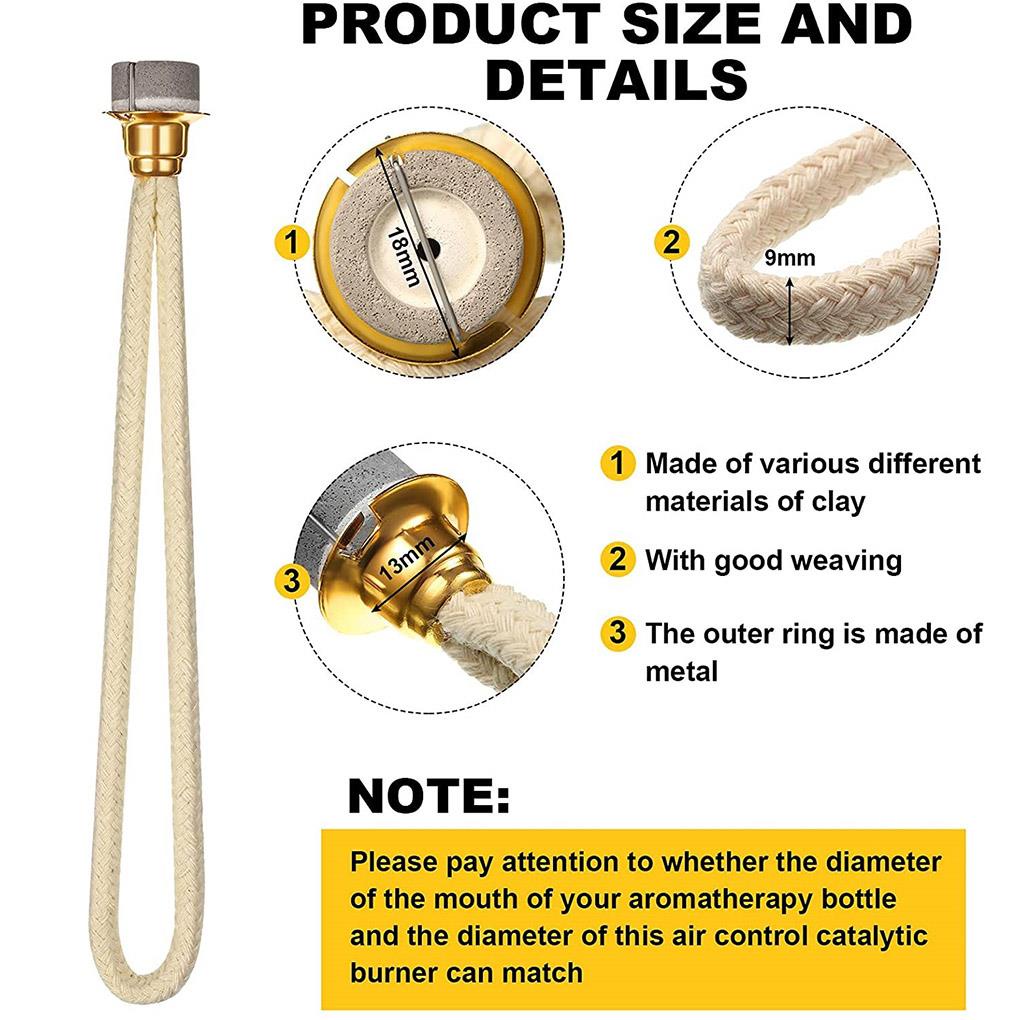 PRODUCT SIZE AND DETAILS

1
18mm

2
9mm

3
13mm

1 Made of various different materials of clay

2 With good weaving

3 The outer ring is made of metal

NOTE:

Please pay attention to whether the diameter of the mouth of your aromatherapy bottle and the diameter of this air control catalytic burner can match