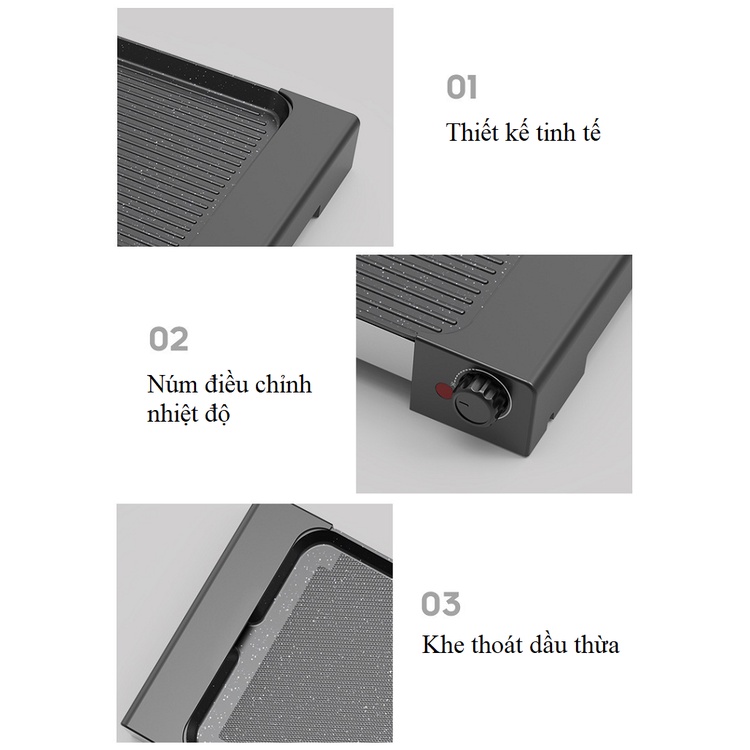 01

Thiết kế tinh tế

02

Núm điều chỉnh nhiệt độ

03

Khe thoát dầu thừa