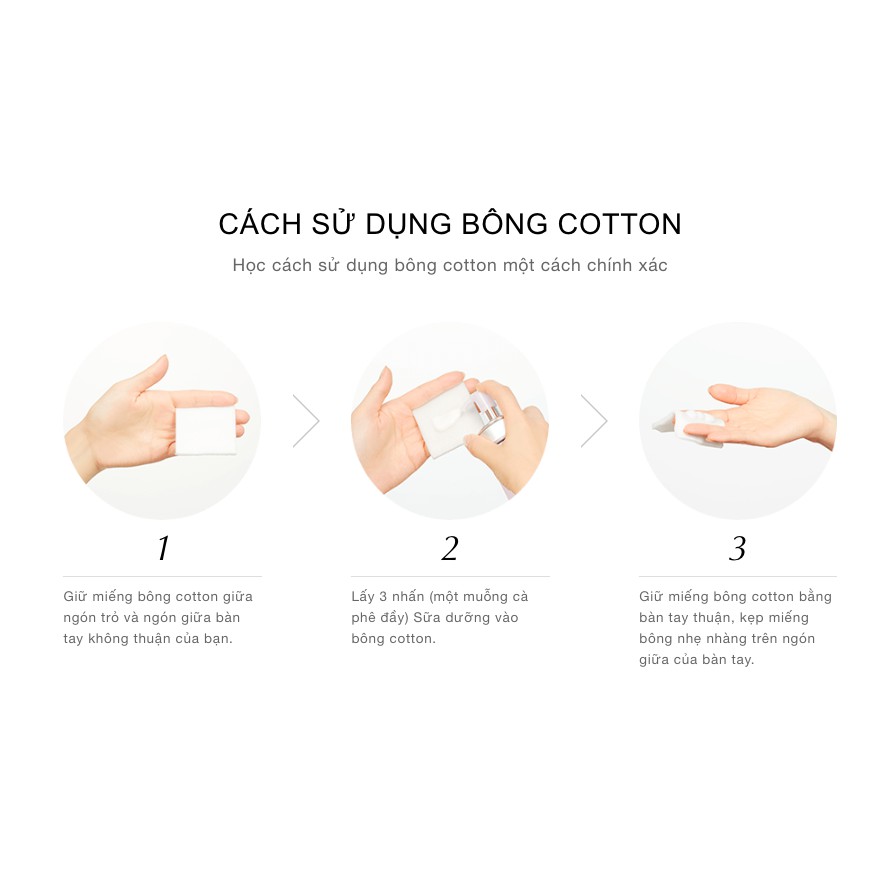 CÁCH SỬ DỤNG BÔNG COTTON

Học cách sử dụng bông cotton một cách chính xác

1

Giữ miếng bông cotton giữa ngón trỏ và ngón giữa bàn tay không thuận của bạn.

2

Lấy 3 nhấn (một muỗng cà phê đầy) Sữa dưỡng vào bông cotton.

3

Giữ miếng bông cotton bằng bàn tay thuận, kẹp miếng bông nhẹ nhàng trên ngón giữa của bàn tay.