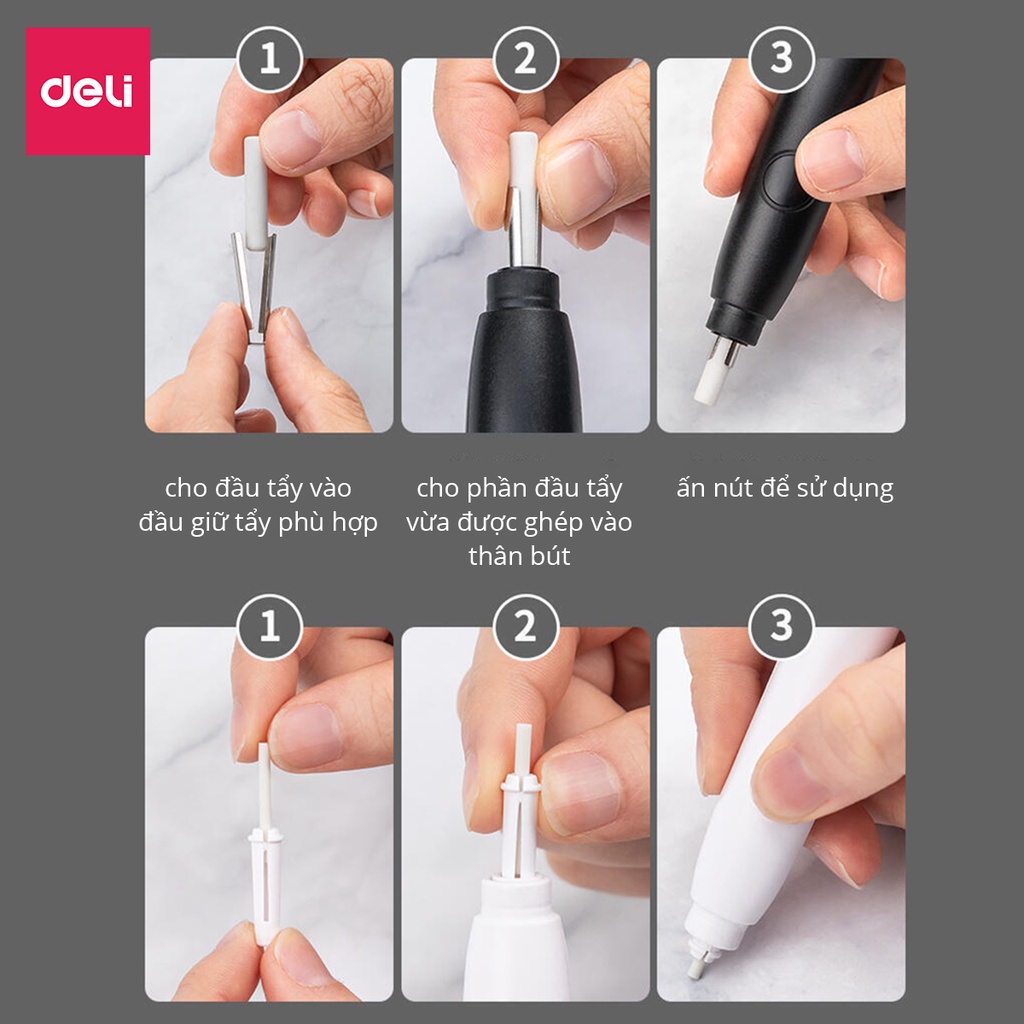 deli

1

2

3

cho đầu tẩy vào đầu giữ tẩy phù hợp

cho phần đầu tẩy vừa được ghép vào thân bút

ấn nút để sử dụng

1

2

3