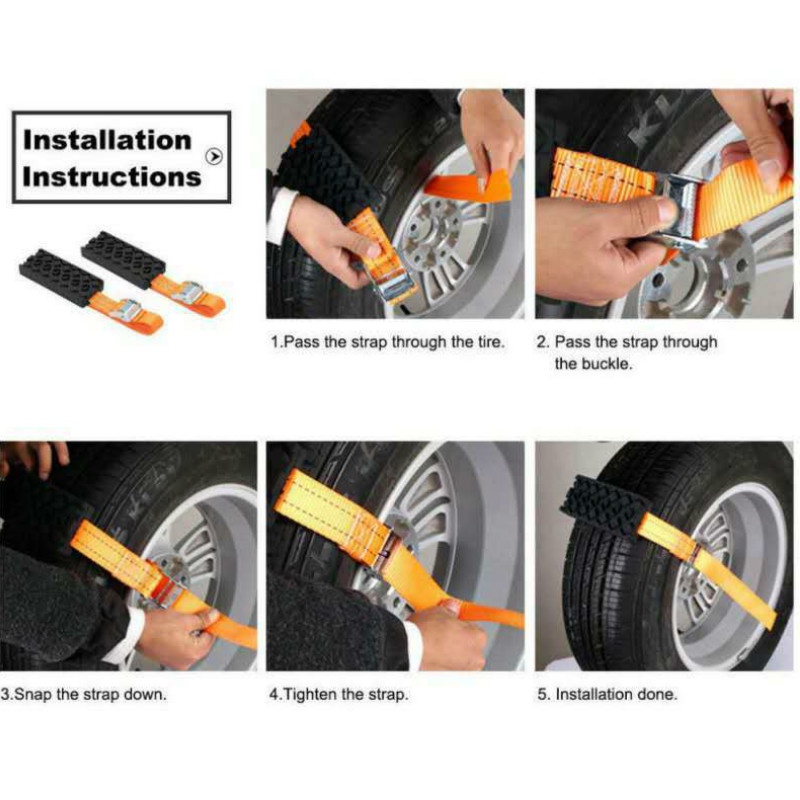 Installation Instructions

1.Pass the strap through the tire.

2. Pass the strap through the buckle.

3.Snap the strap down.

4.Tighten the strap.

5. Installation done.