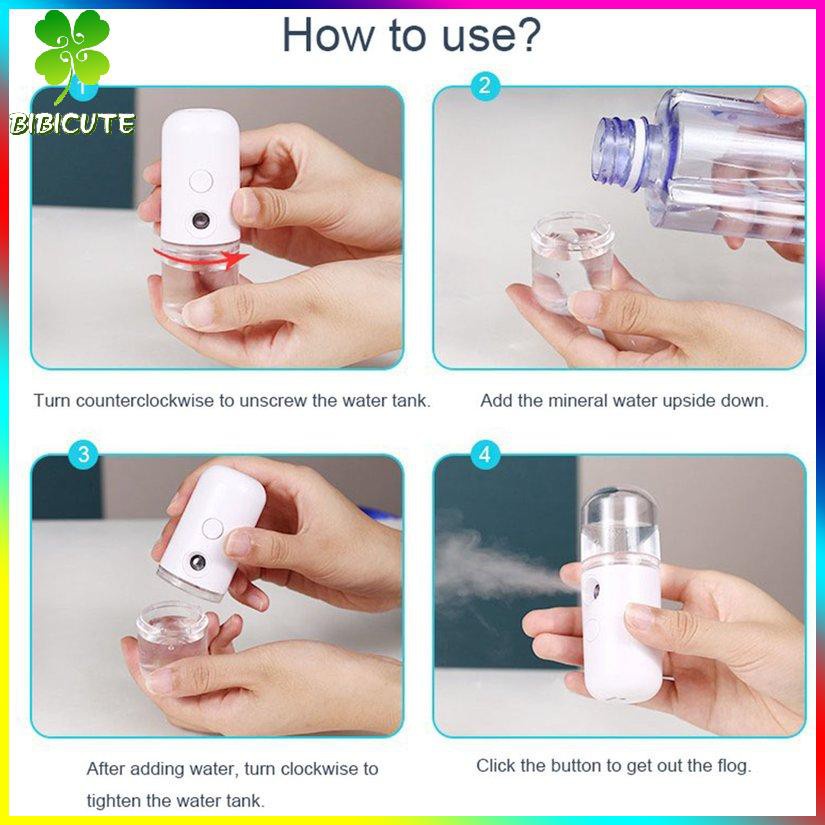 BIBICUTE

How to use?

1

Turn counterclockwise to unscrew the water tank.

2

Add the mineral water upside down.

3

After adding water, turn clockwise to tighten the water tank.

4

Click the button to get out the flog.