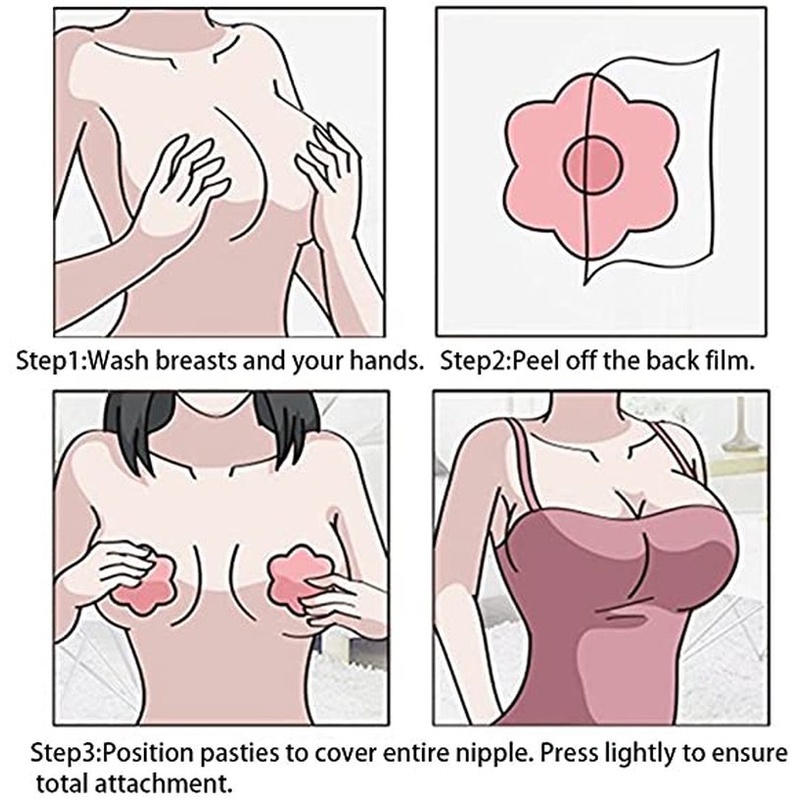 Step1:Wash breasts and your hands.

Step2:Peel off the back film.

Step3:Position pasties to cover entire nipple. Press lightly to ensure total attachment.