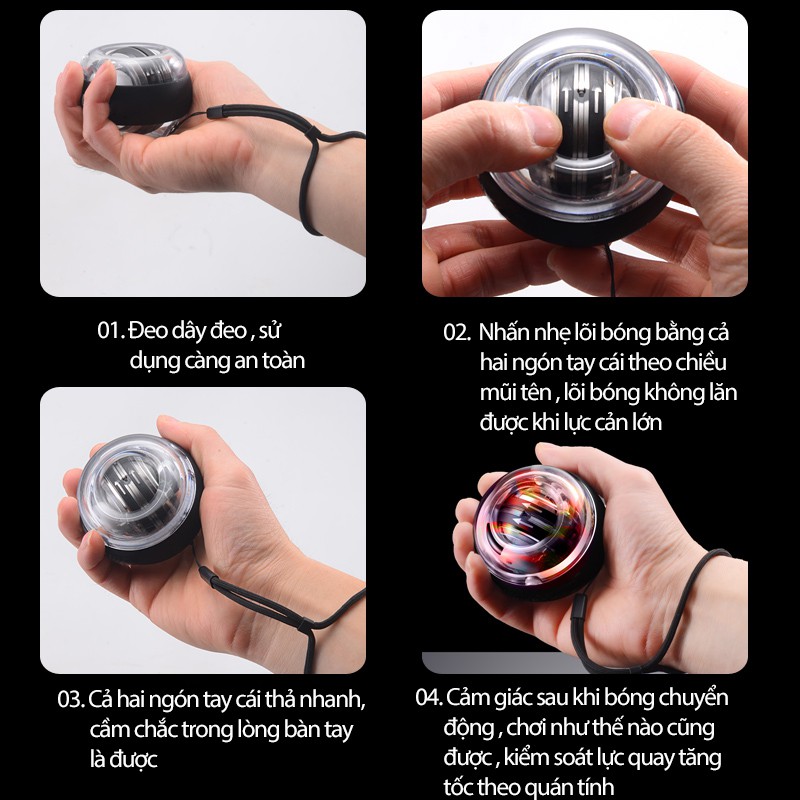 01. Đeo dây đeo , sử dụng càng an toàn

02. Nhấn nhẹ lõi bóng bằng cả hai ngón tay cái theo chiều mũi tên , lõi bóng không lăn được khi lực cản lớn

03. Cả hai ngón tay cái thả nhanh, cầm chắc trong lòng bàn tay là được

04. Cảm giác sau khi bóng chuyển động , chơi như thế nào cũng được , kiểm soát lực quay tăng tốc theo quán tính