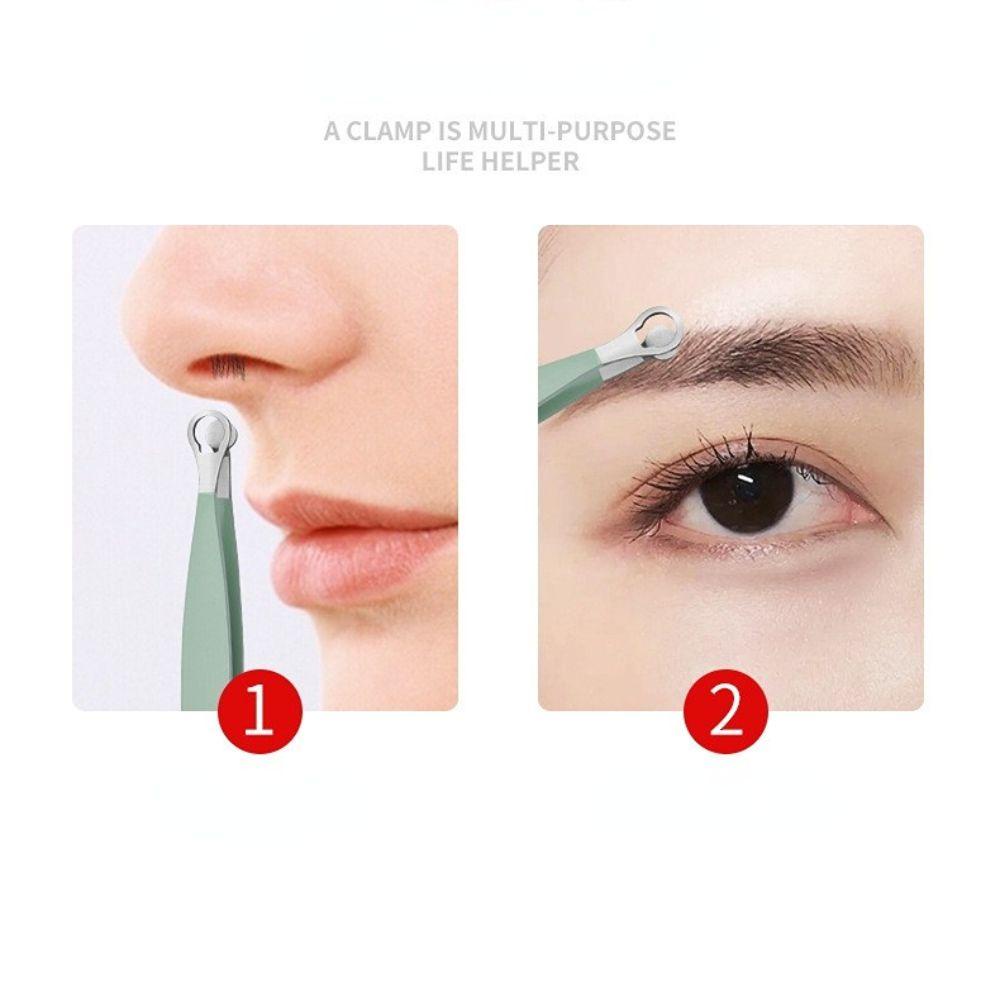 A CLAMP IS MULTI-PURPOSE
LIFE HELPER

1

2