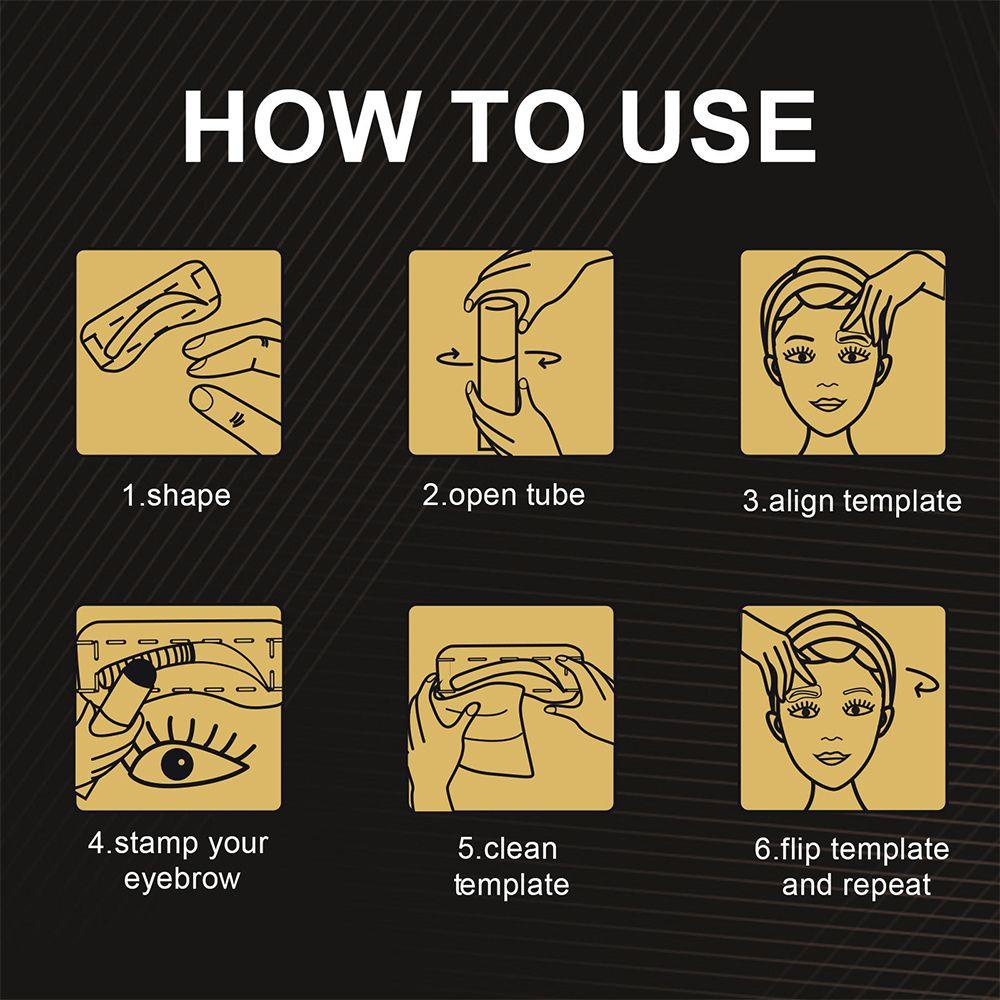 HOW TO USE

1.shape

2.open tube

3.align template

4.stamp your eyebrow

5.clean template

6.flip template and repeat