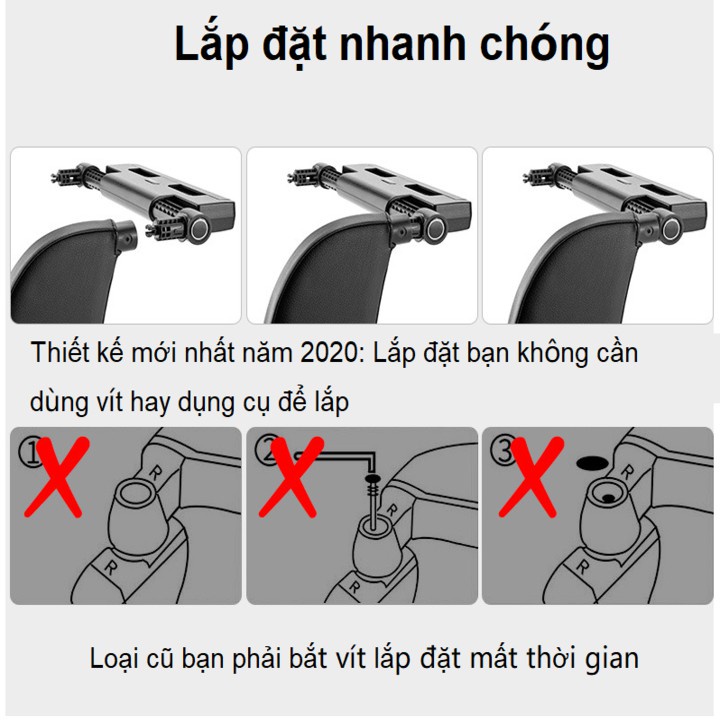 Lắp đặt nhanh chóng

Thiết kế mới nhất năm 2020: Lắp đặt bạn không cần dùng vít hay dụng cụ để lắp

①

R

R

②

R

R

③

R

R

Loại cũ bạn phải bắt vít lắp đặt mất thời gian