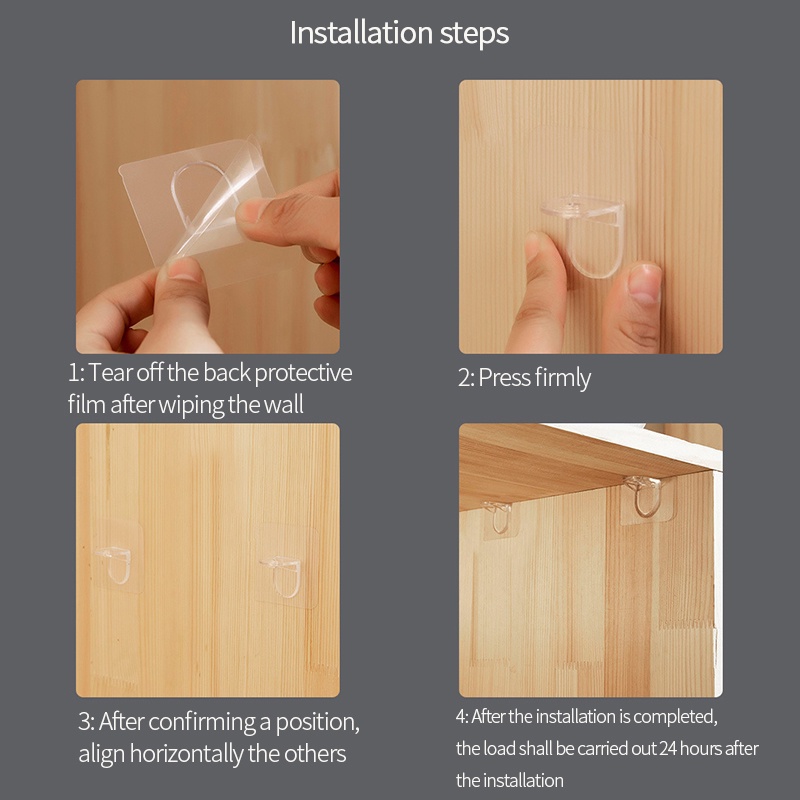 Installation steps

1: Tear off the back protective film after wiping the wall

2: Press firmly

3: After confirming a position, align horizontally the others

4: After the installation is completed, the load shall be carried out 24 hours after the installation